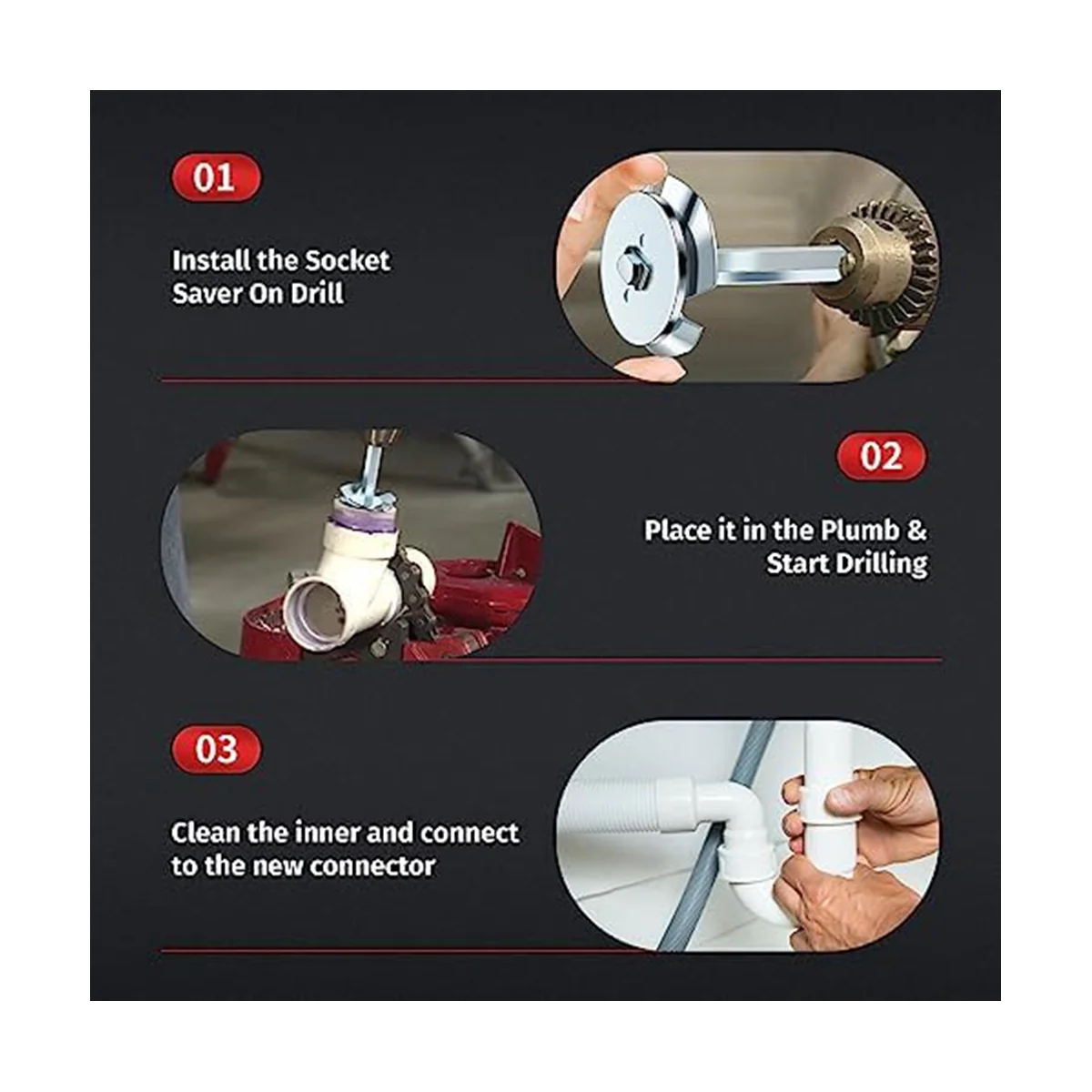 01

Install the Socket Saver On Drill

02

Place it in the Plumb & Start Drilling

03

Clean the inner and connect to the new connector