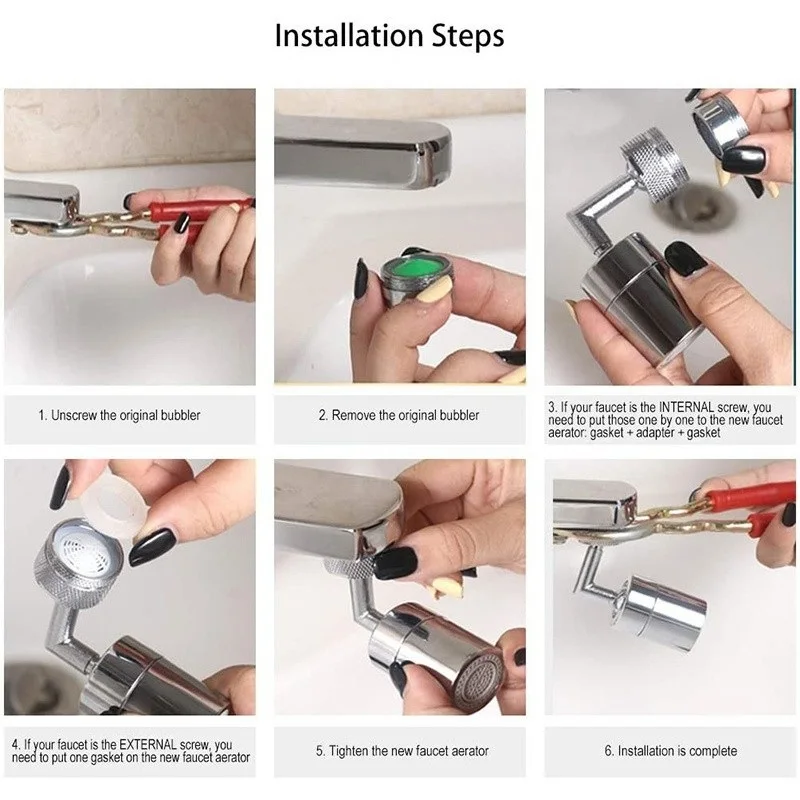 Installation Steps

1. Unscrew the original bubbler

2. Remove the original bubbler

3. If your faucet is the INTERNAL screw, you need to put those one by one to the new faucet aerator: gasket + adapter + gasket

4. If your faucet is the EXTERNAL screw, you need to put one gasket on the new faucet aerator

5. Tighten the new faucet aerator

6. Installation is complete