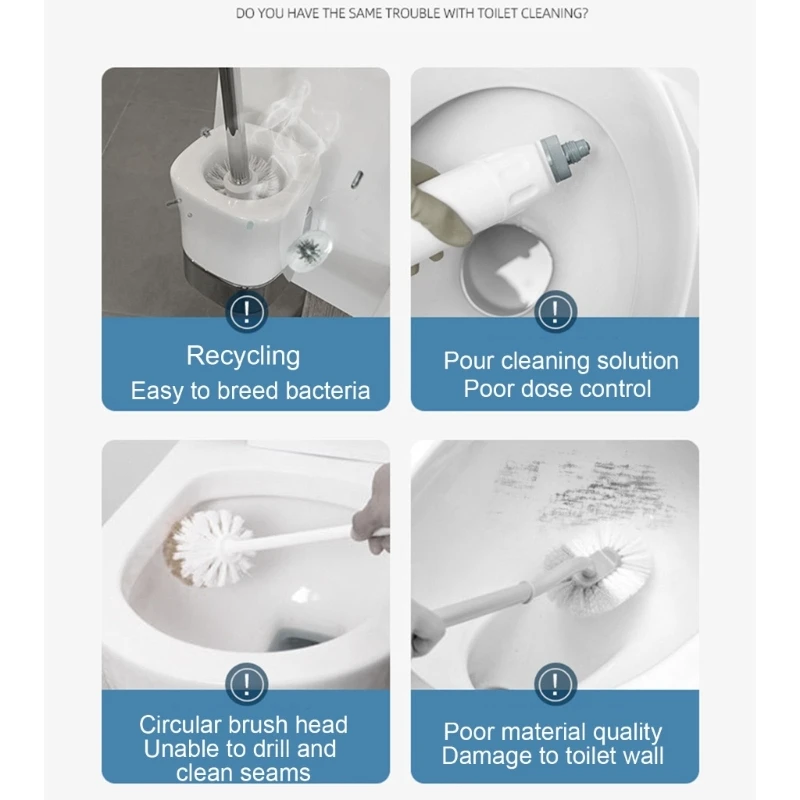 DO YOU HAVE THE SAME TROUBLE WITH TOILET CLEANING?

!

Recycling
Easy to breed bacteria

!

Pour cleaning solution
Poor dose control

!

Circular brush head
Unable to drill and clean seams

!

Poor material quality
Damage to toilet wall