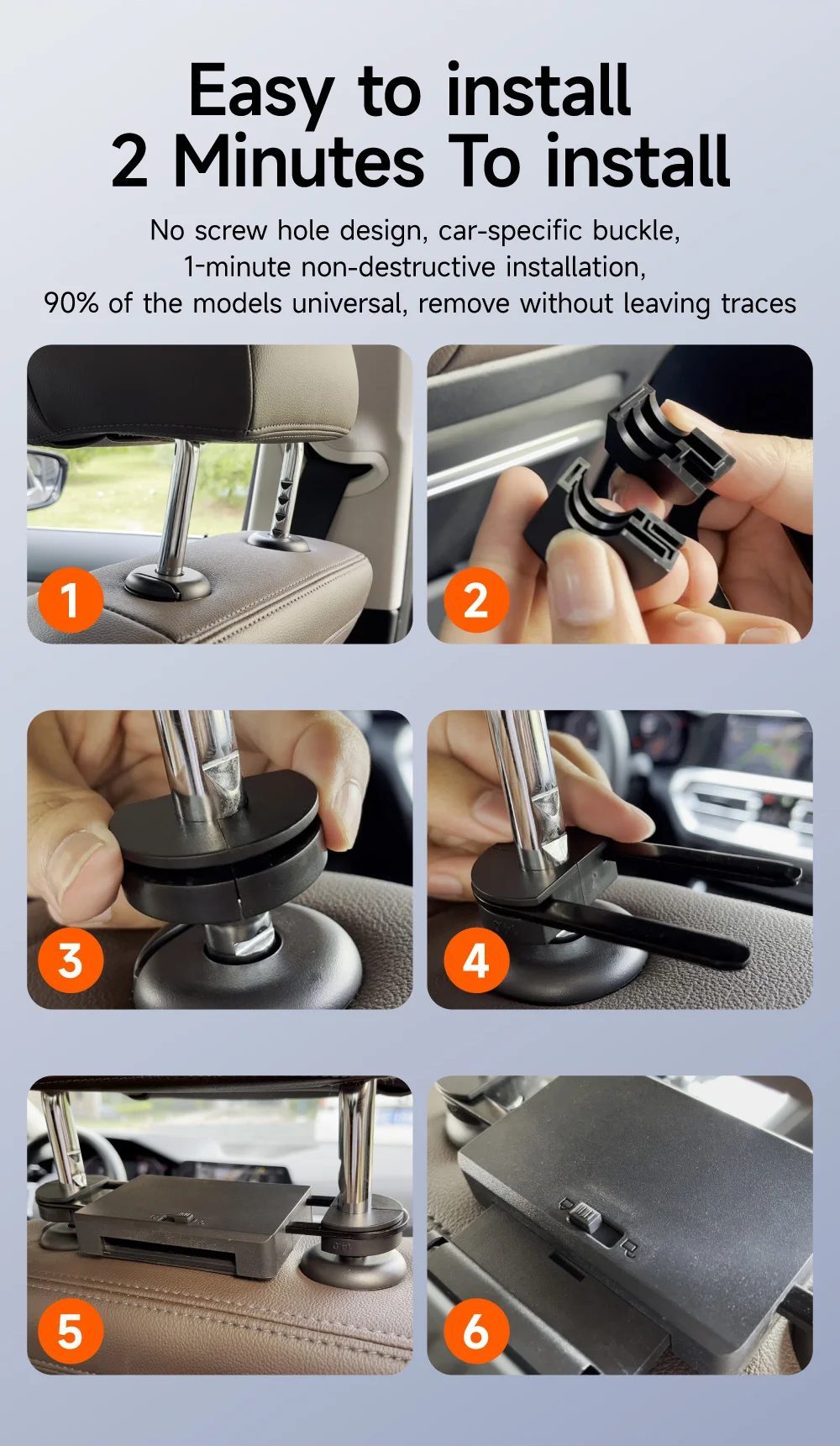 Easy to install
2 Minutes To install

No screw hole design, car-specific buckle,
1-minute non-destructive installation,
90% of the models universal, remove without leaving traces

1

2

3

4

5

6