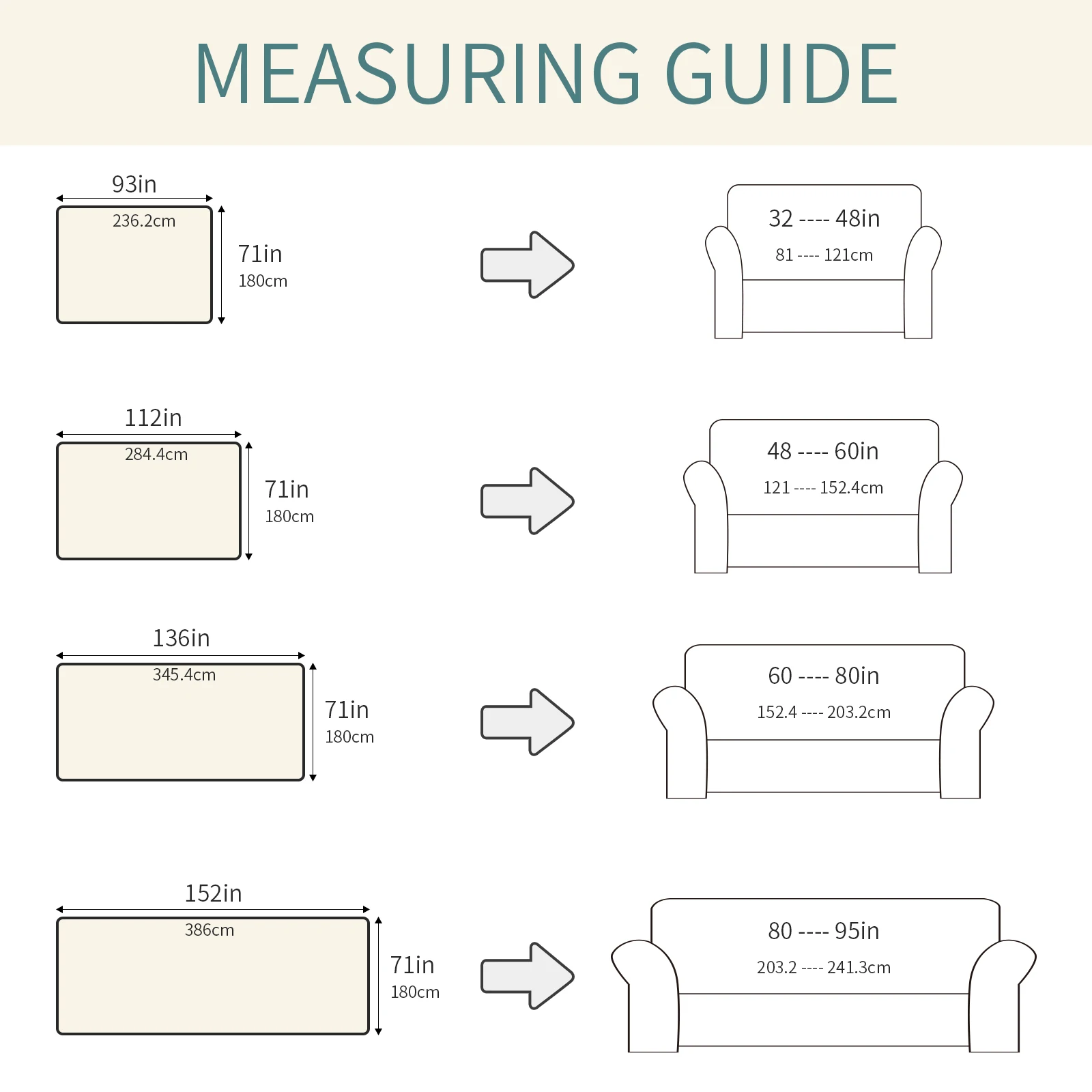 MEASURING GUIDE

93in
236.2cm
71in
180cm

32 ---- 48in
81 ---- 121cm

112in
284.4cm
71in
180cm

48 ---- 60in
121 ---- 152.4cm

136in
345.4cm
71in
180cm

60 ---- 80in
152.4 ---- 203.2cm

152in
386cm
71in
180cm

80 ---- 95in
203.2 ---- 241.3cm