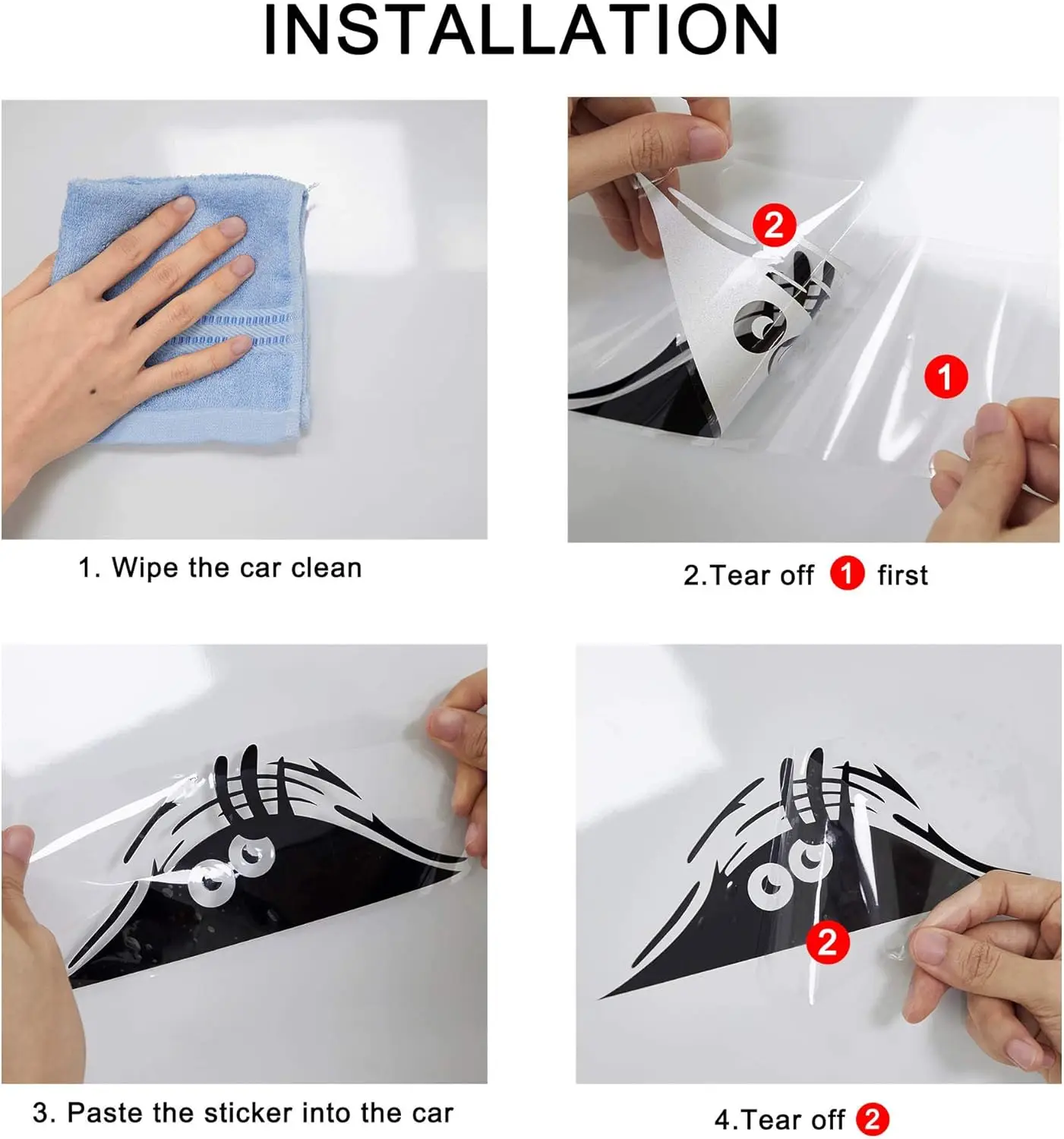 INSTALLATION

2

1

1. Wipe the car clean

2.Tear off 1 first

2

3. Paste the sticker into the car

4.Tear off 2