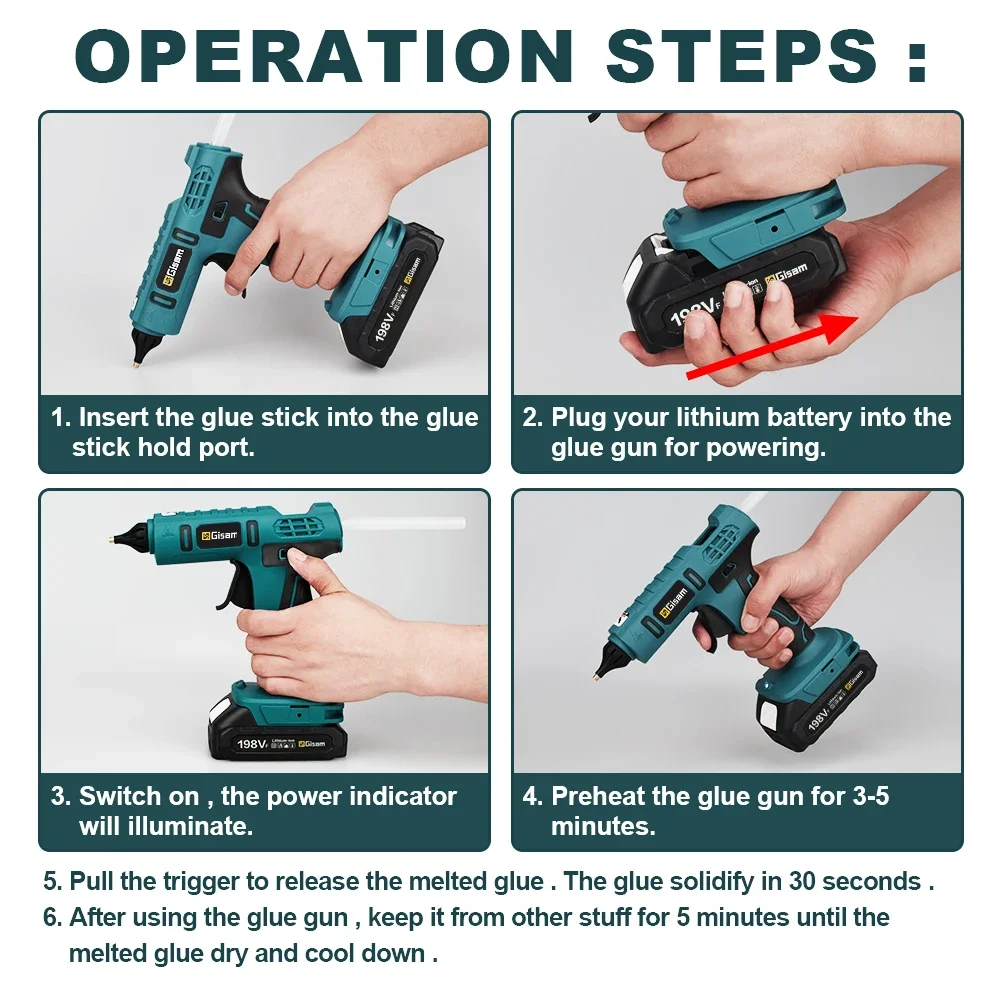 OPERATION STEPS :

Gisam
198V

1. Insert the glue stick into the glue stick hold port.

198V
Gisam

2. Plug your lithium battery into the glue gun for powering.

Gisam
198V
Gisam

3. Switch on , the power indicator will illuminate.

Gisam
198V

4. Preheat the glue gun for 3-5 minutes.

5. Pull the trigger to release the melted glue . The glue solidify in 30 seconds .

6. After using the glue gun , keep it from other stuff for 5 minutes until the melted glue dry and cool down .