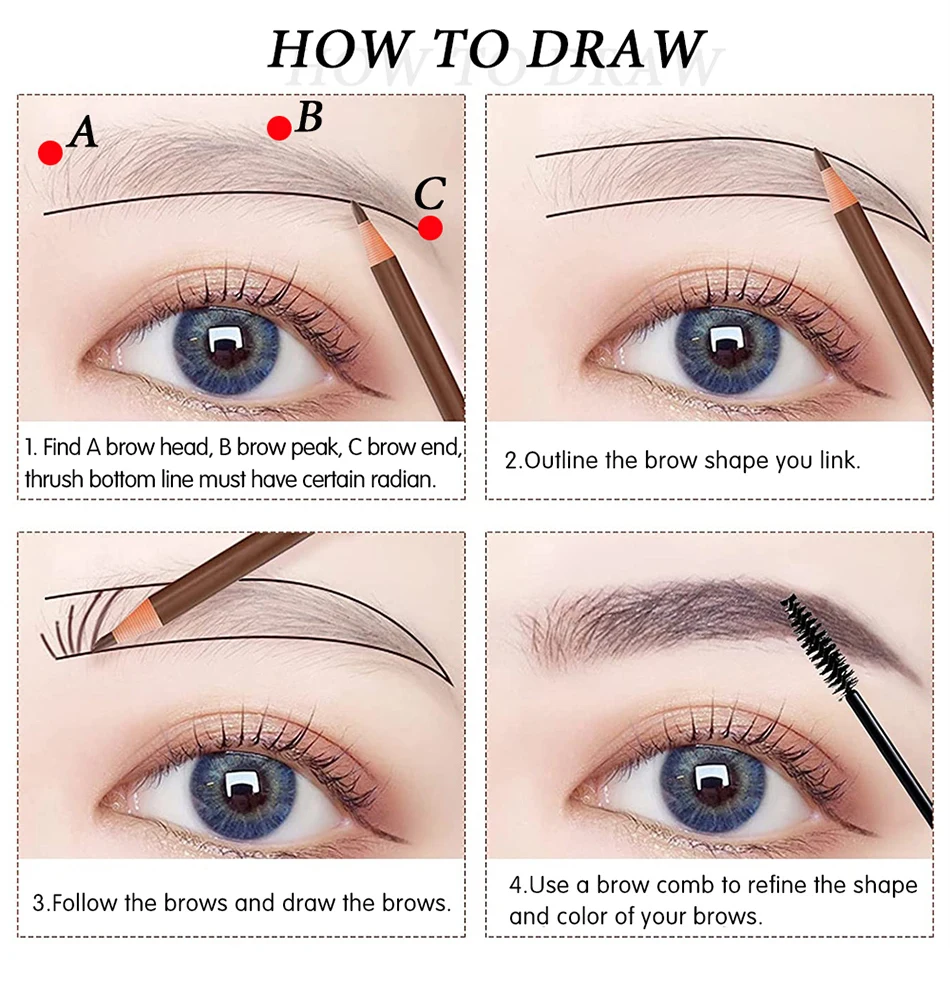 HOW TO DRAW

A

B

C

1. Find A brow head, B brow peak, C brow end, thrush bottom line must have certain radian.

2.Outline the brow shape you link.

3.Follow the brows and draw the brows.

4.Use a brow comb to refine the shape and color of your brows.