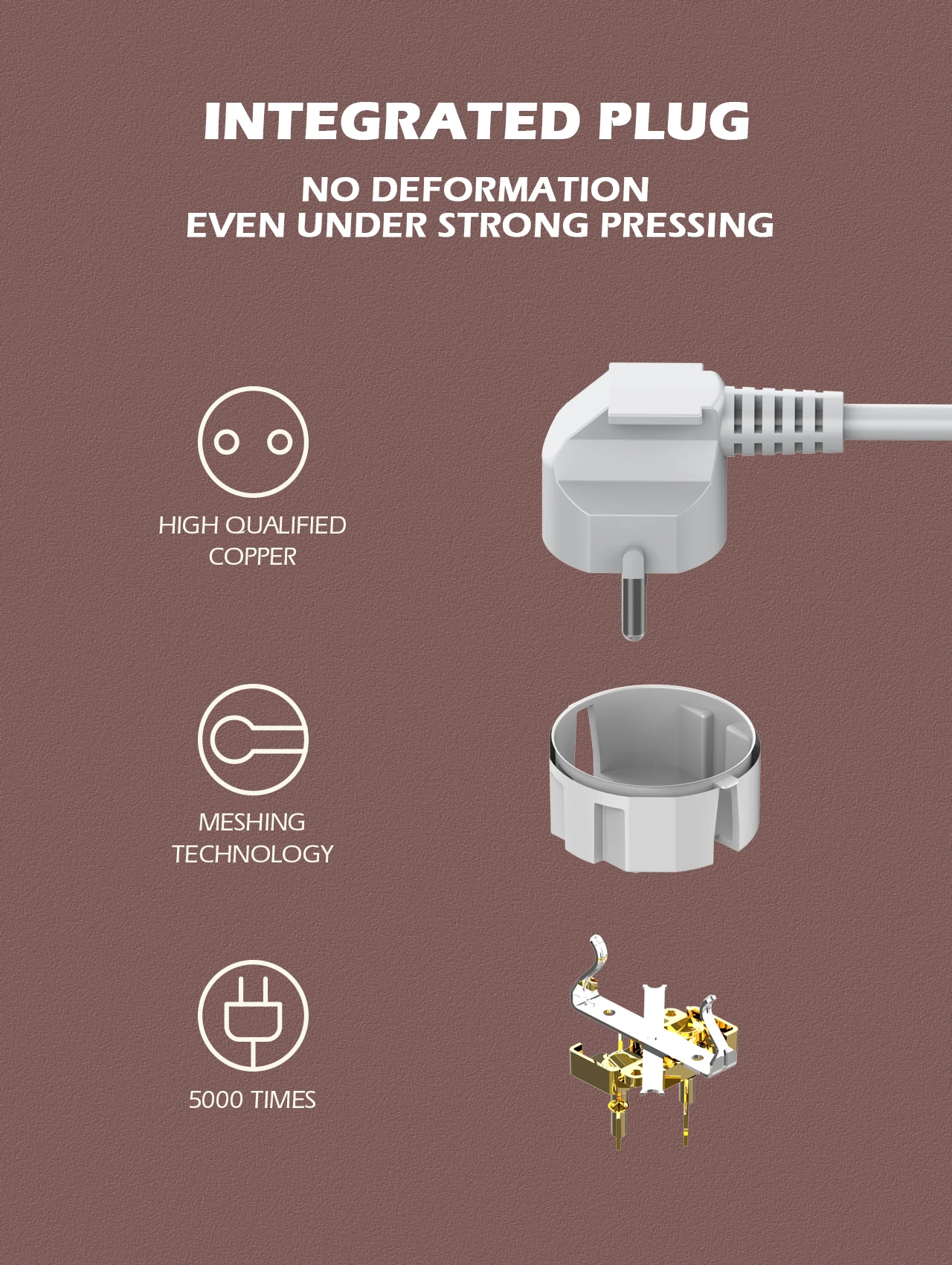 INTEGRATED PLUG

NO DEFORMATION
EVEN UNDER STRONG PRESSING

HIGH QUALIFIED COPPER

MESHING TECHNOLOGY

5000 TIMES