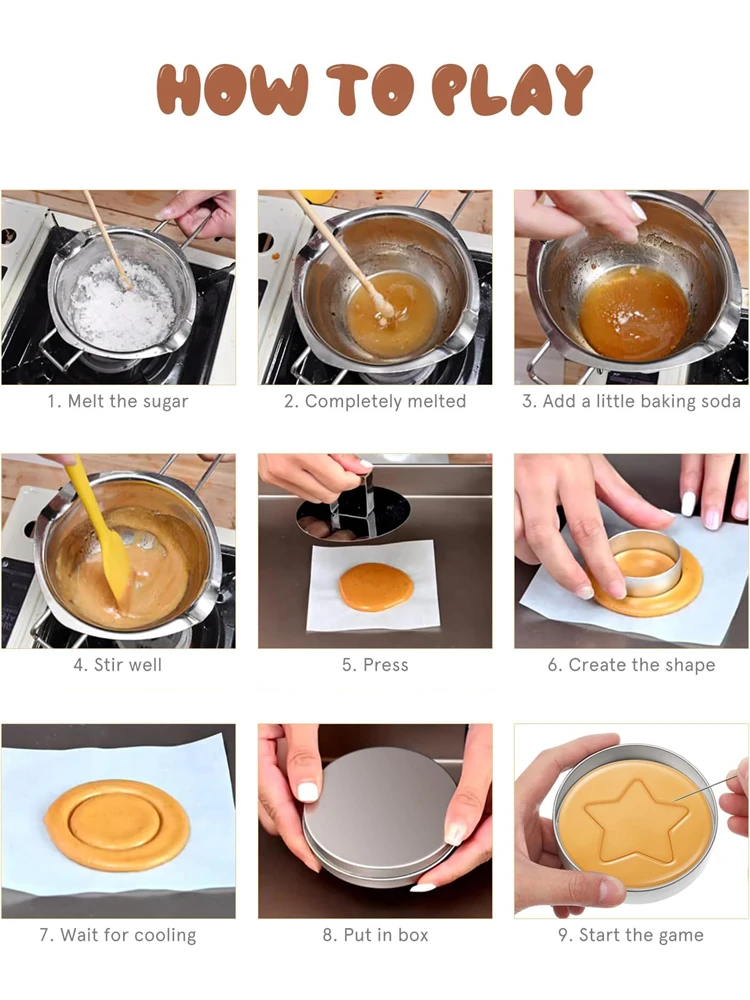 HOW TO PLAY

1. Melt the sugar

2. Completely melted

3. Add a little baking soda

4. Stir well

5. Press

6. Create the shape

7. Wait for cooling

8. Put in box

9. Start the game