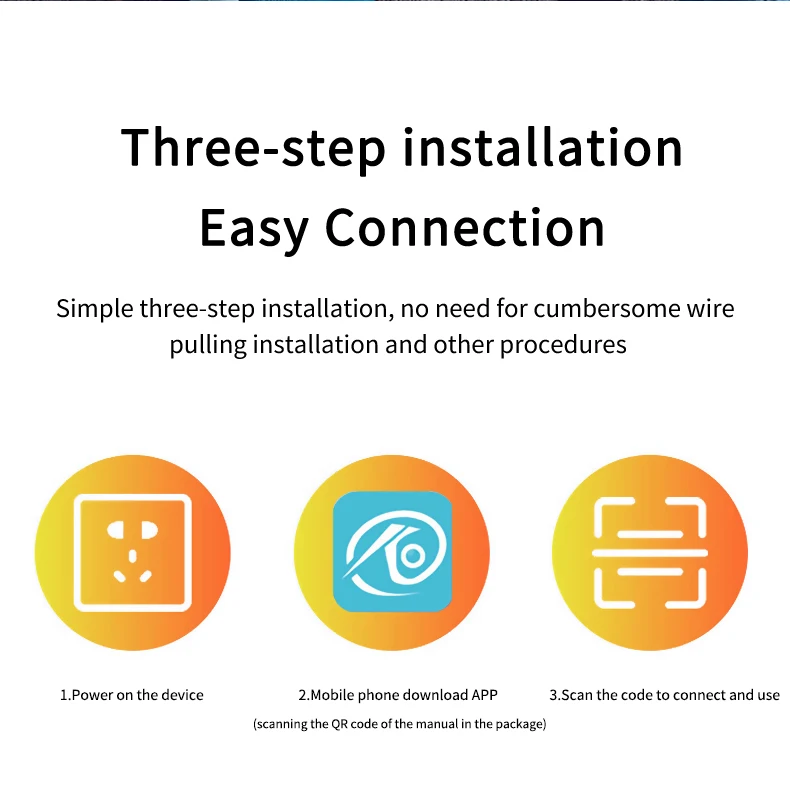 Three-step installation
Easy Connection

Simple three-step installation, no need for cumbersome wire pulling installation and other procedures

1.Power on the device

2.Mobile phone download APP
(scanning the QR code of the manual in the package)

3.Scan the code to connect and use