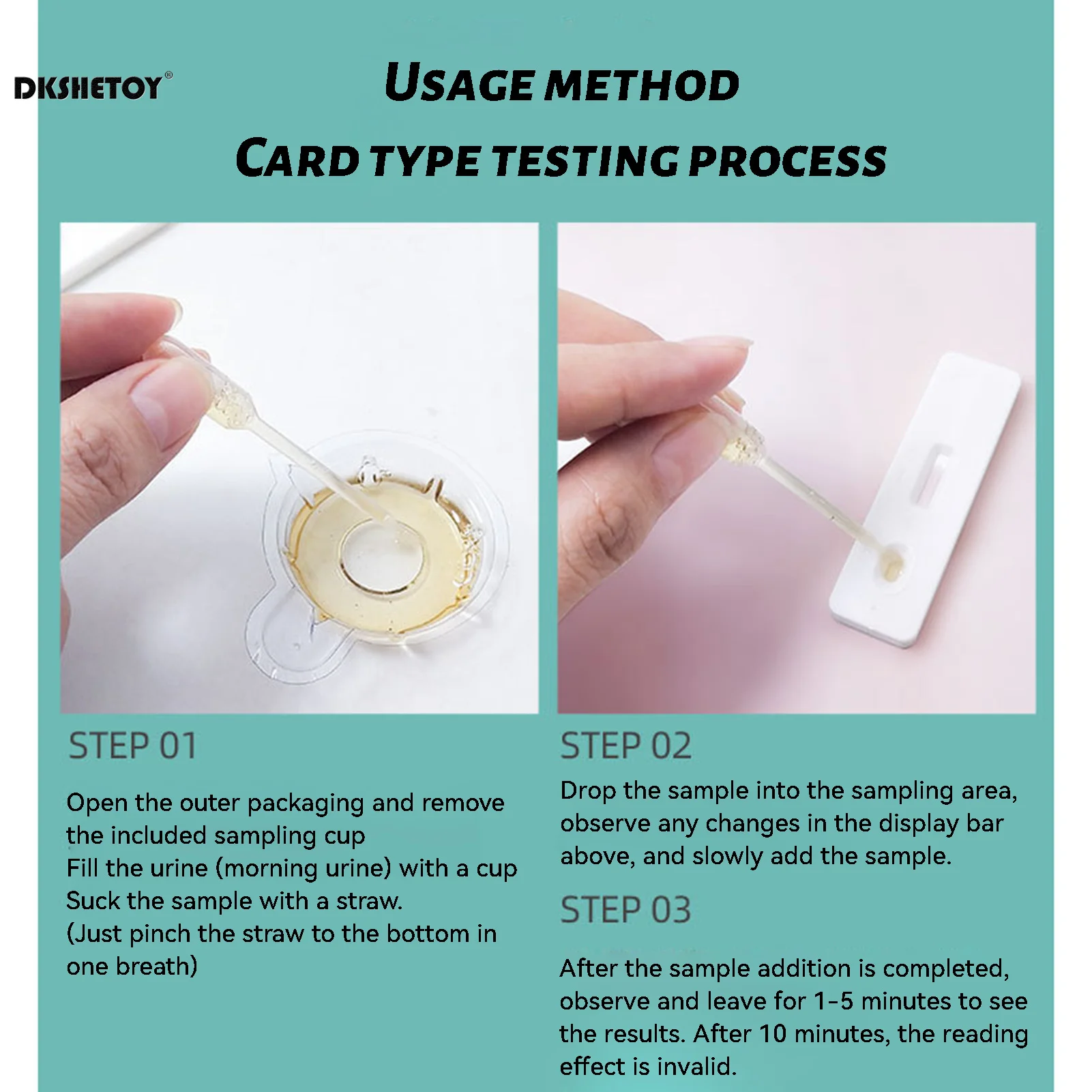 DKSHETOY®

USAGE METHOD

CARD TYPE TESTING PROCESS

STEP 01

Open the outer packaging and remove the included sampling cup
Fill the urine (morning urine) with a cup
Suck the sample with a straw.
(Just pinch the straw to the bottom in one breath)

STEP 02

Drop the sample into the sampling area, observe any changes in the display bar above, and slowly add the sample.

STEP 03

After the sample addition is completed, observe and leave for 1-5 minutes to see the results. After 10 minutes, the reading effect is invalid.