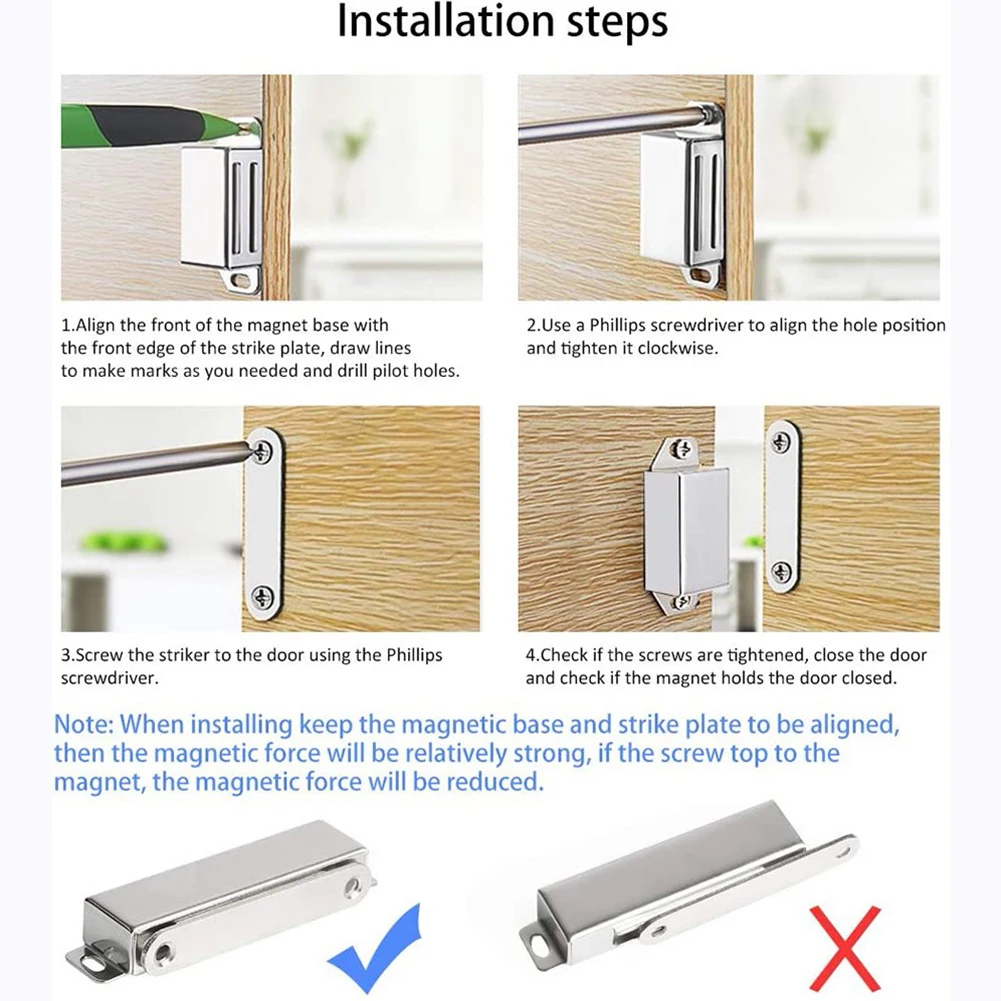 Installation steps

1.Align the front of the magnet base with the front edge of the strike plate, draw lines to make marks as you needed and drill pilot holes.

2.Use a Phillips screwdriver to align the hole position and tighten it clockwise.

3.Screw the striker to the door using the Phillips screwdriver.

4.Check if the screws are tightened, close the door and check if the magnet holds the door closed.

Note: When installing keep the magnetic base and strike plate to be aligned, then the magnetic force will be relatively strong, if the screw top to the magnet, the magnetic force will be reduced.