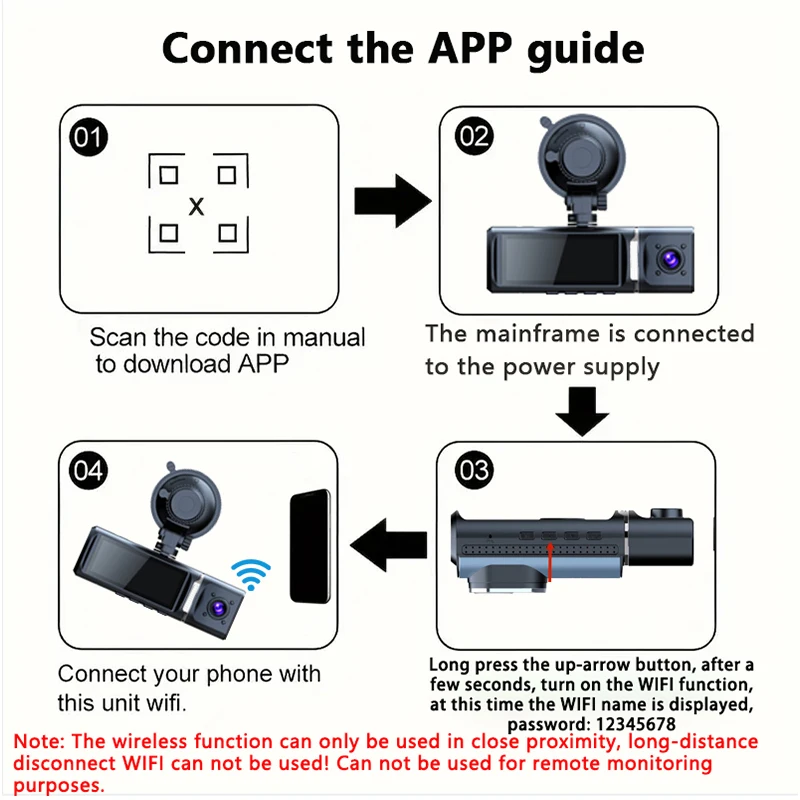 Connect the APP guide

01

x

Scan the code in manual to download APP

02

The mainframe is connected to the power supply

03

Long press the up-arrow button, after a few seconds, turn on the WIFI function, at this time the WIFI name is displayed, password: 12345678

04

Connect your phone with this unit wifi.

Note: The wireless function can only be used in close proximity, long-distance disconnect WIFI can not be used! Can not be used for remote monitoring purposes.