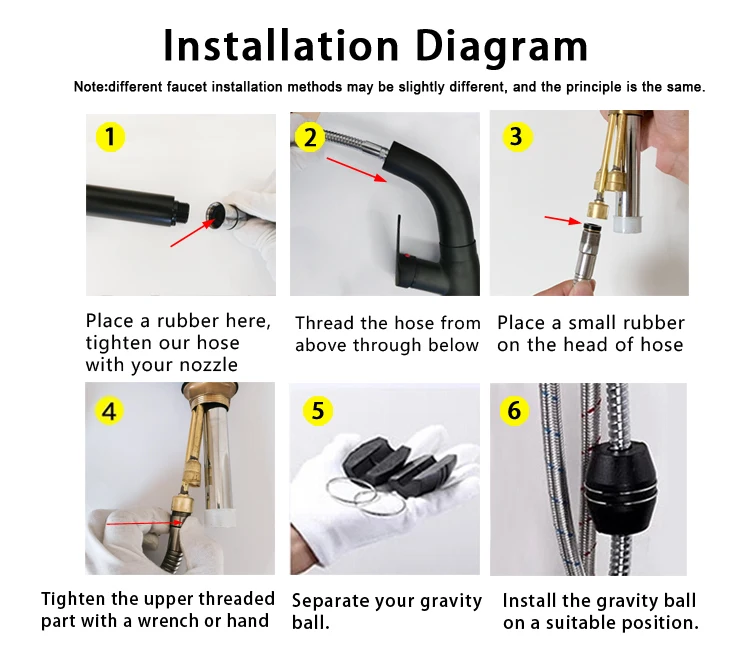 Installation Diagram

Note:different faucet installation methods may be slightly different, and the principle is the same.

1

Place a rubber here, tighten our hose with your nozzle

2

Thread the hose from above through below

3

Place a small rubber on the head of hose

4

Tighten the upper threaded part with a wrench or hand

5

Separate your gravity ball.

6

Install the gravity ball on a suitable position.