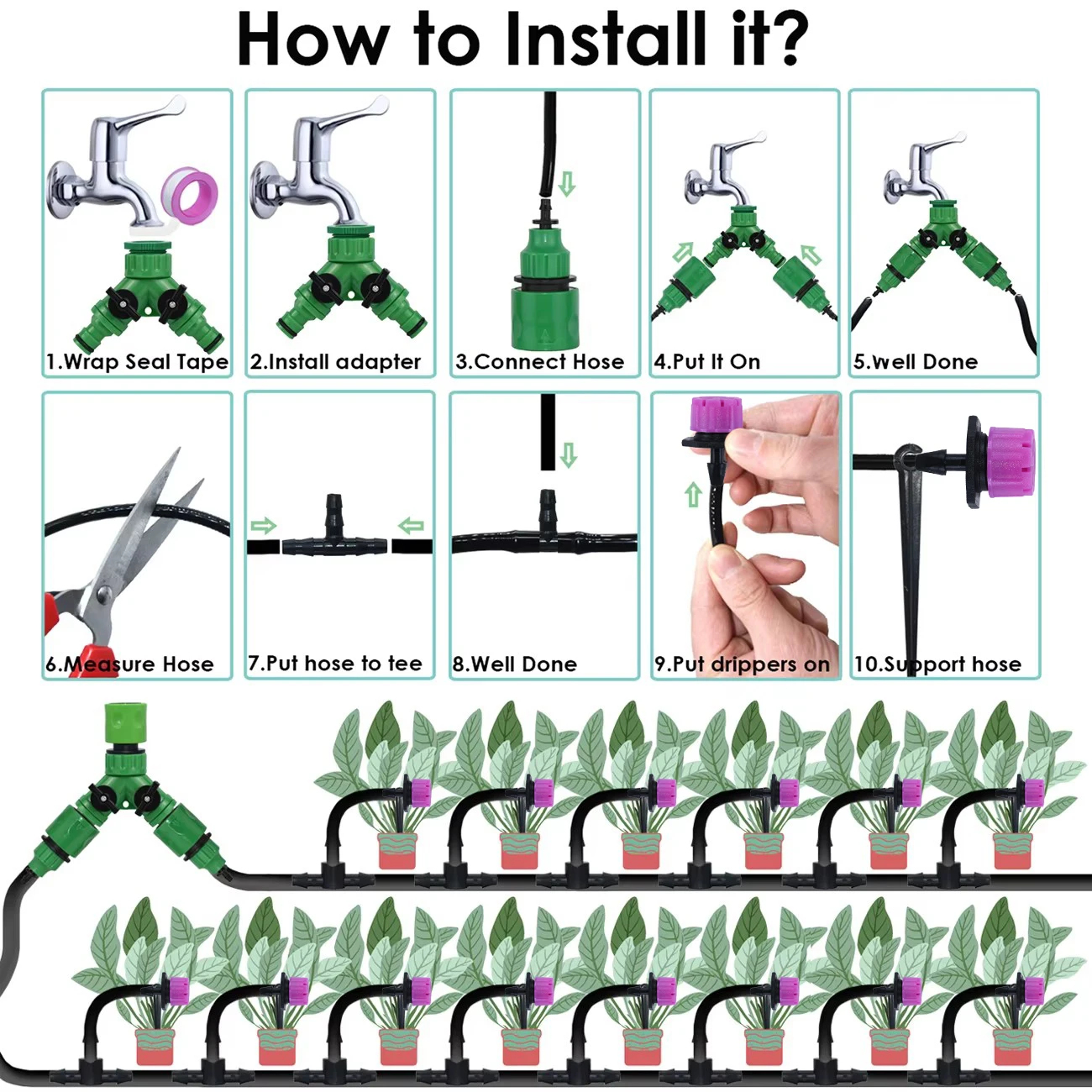 How to Install it?

1.Wrap Seal Tape

2.Install adapter

3.Connect Hose

4.Put It On

5.well Done

6.Measure Hose

7.Put hose to tee

8.Well Done

9.Put drippers on

10.Support hose