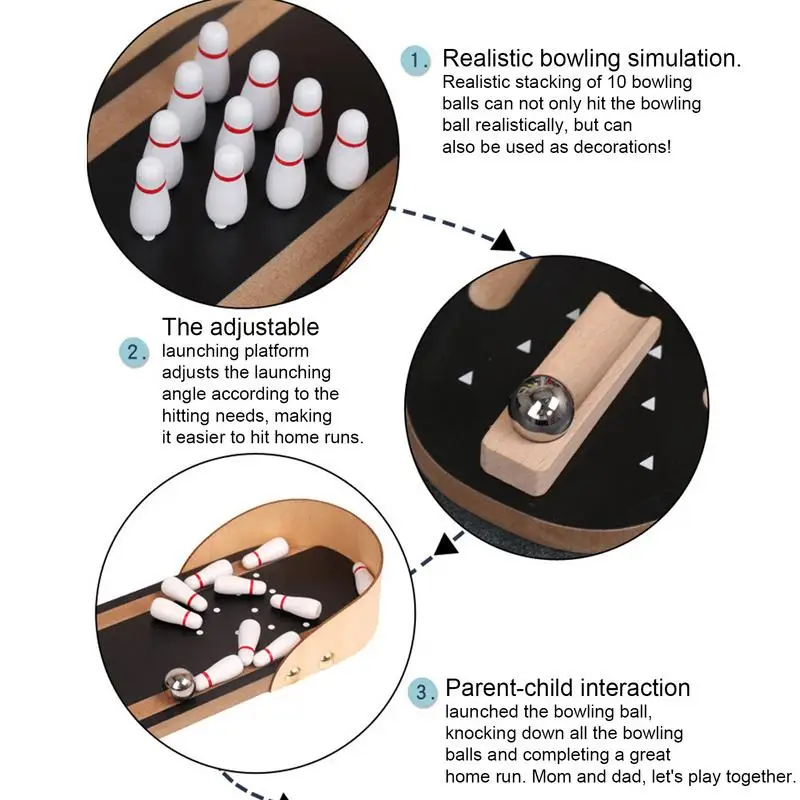 1. Realistic bowling simulation.
Realistic stacking of 10 bowling balls can not only hit the bowling ball realistically, but can also be used as decorations!

2. The adjustable
launching platform adjusts the launching angle according to the hitting needs, making it easier to hit home runs.

3. Parent-child interaction
launched the bowling ball, knocking down all the bowling balls and completing a great home run. Mom and dad, let's play together.