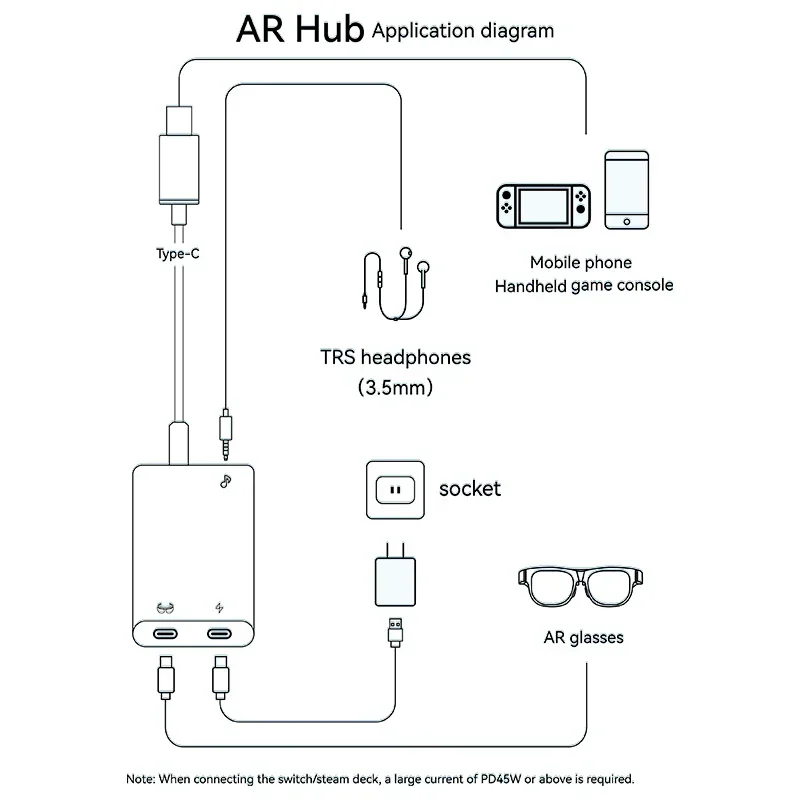 AR Hub Application diagram

Type-C

Mobile phone
Handheld game console

TRS headphones
(3.5mm)

socket

AR glasses

Note: When connecting the switch/steam deck, a large current of PD45W or above is required.