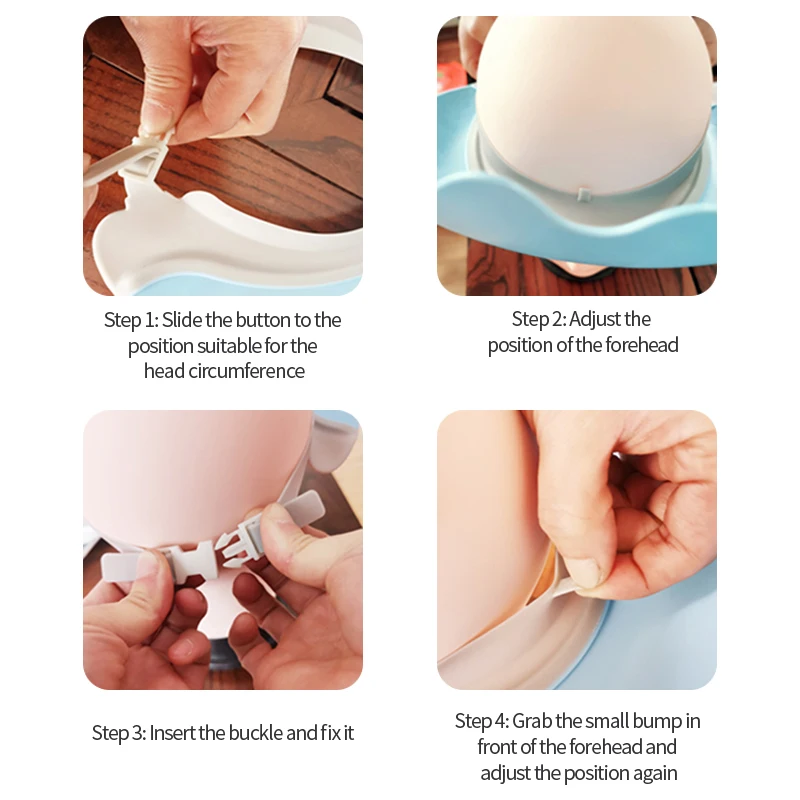 Step 1: Slide the button to the position suitable for the head circumference

Step 2: Adjust the position of the forehead

Step 3: Insert the buckle and fix it

Step 4: Grab the small bump in front of the forehead and adjust the position again