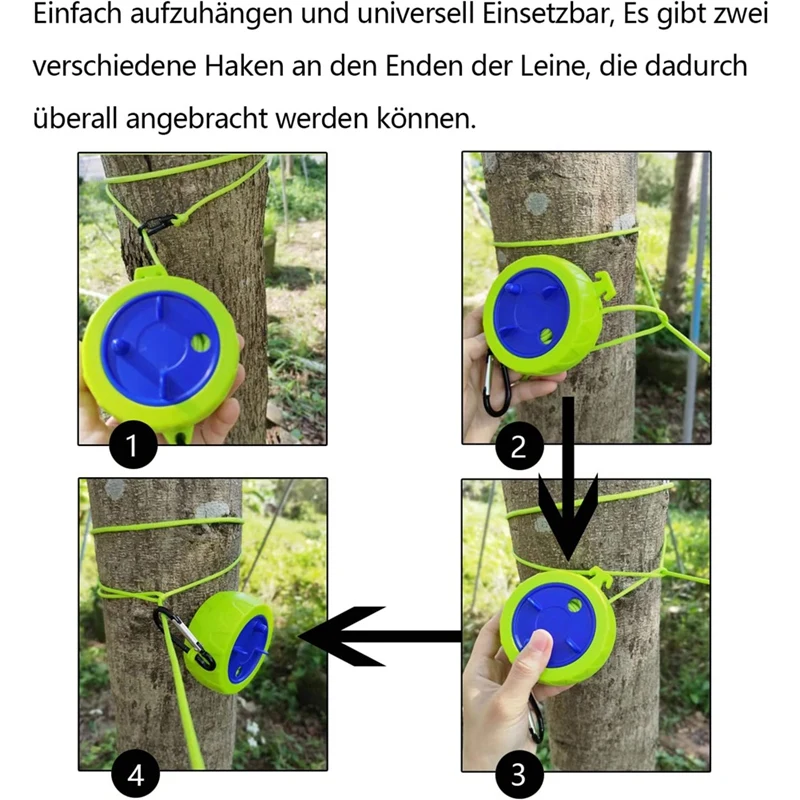 Einfach aufzuhängen und universell Einsetzbar, Es gibt zwei verschiedene Haken an den Enden der Leine, die dadurch überall angebracht werden können.

1

2

4

3