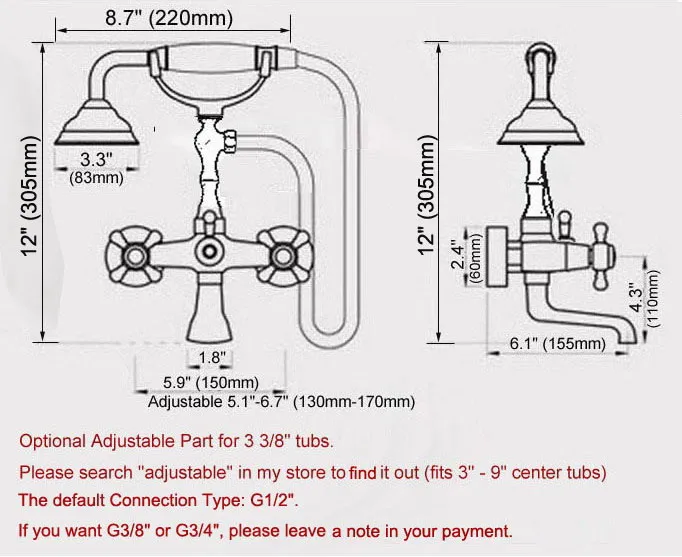 8.7" (220mm)

12" (305mm)

3.3"
(83mm)

1.8"

5.9" (150mm)

Adjustable 5.1"-6.7" (130mm-170mm)

12" (305mm)

2.4"
(60mm)

4.3"
(110mm)

6.1" (155mm)

Optional Adjustable Part for 3 3/8" tubs.

Please search "adjustable" in my store to find it out (fits 3" - 9" center tubs)

The default Connection Type: G1/2".

If you want G3/8" or G3/4", please leave a note in your payment.