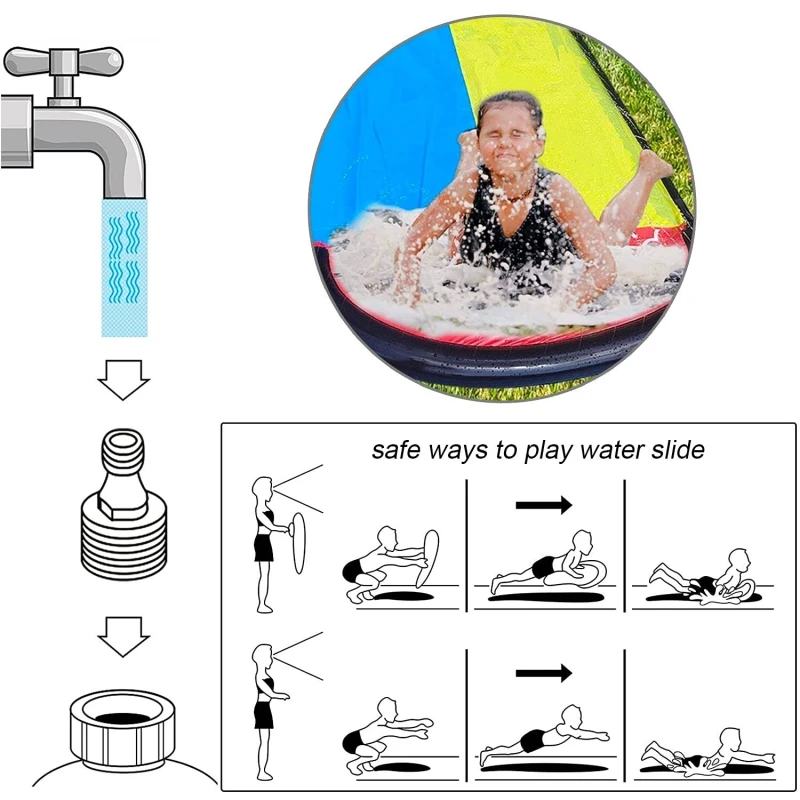 safe ways to play water slide