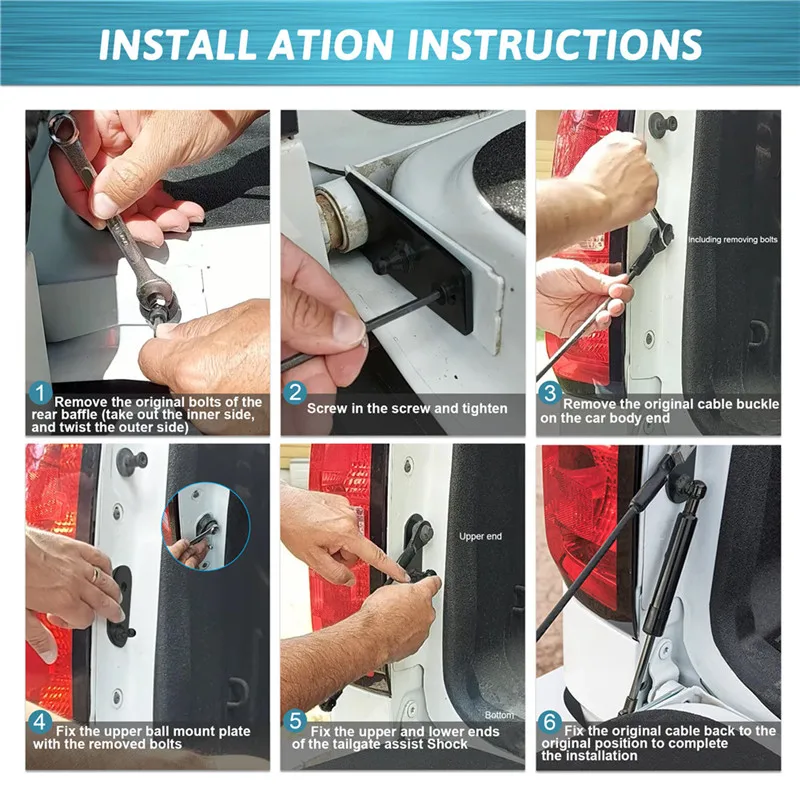 INSTALL ATION INSTRUCTIONS

1 Remove the original bolts of the rear baffle (take out the inner side, and twist the outer side)

2 Screw in the screw and tighten

Including removing bolts

3 Remove the original cable buckle on the car body end

4 Fix the upper ball mount plate with the removed bolts

Upper end

Bottom

5 Fix the upper and lower ends of the tailgate assist Shock

6 Fix the original cable back to the original position to complete the installation