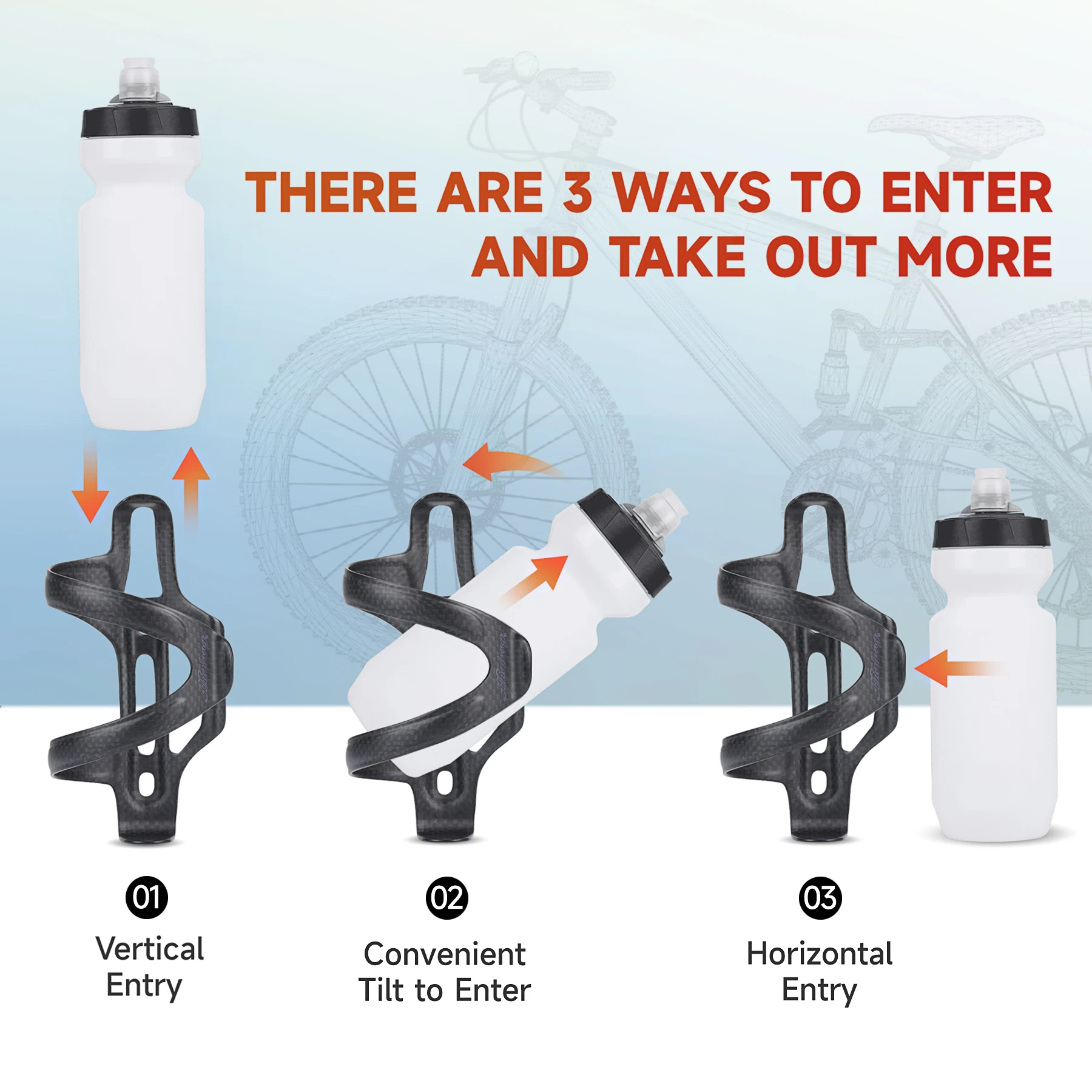 THERE ARE 3 WAYS TO ENTER AND TAKE OUT MORE

01
Vertical Entry

02
Convenient Tilt to Enter

03
Horizontal Entry