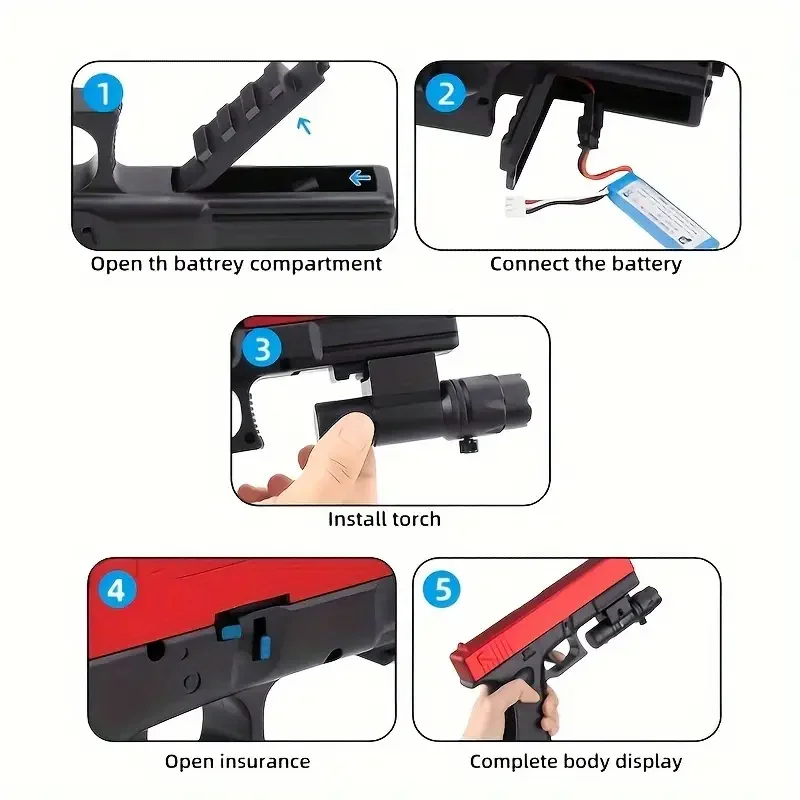 1

Open th battrey compartment

2

Connect the battery

3

Install torch

4

Open insurance

5

Complete body display