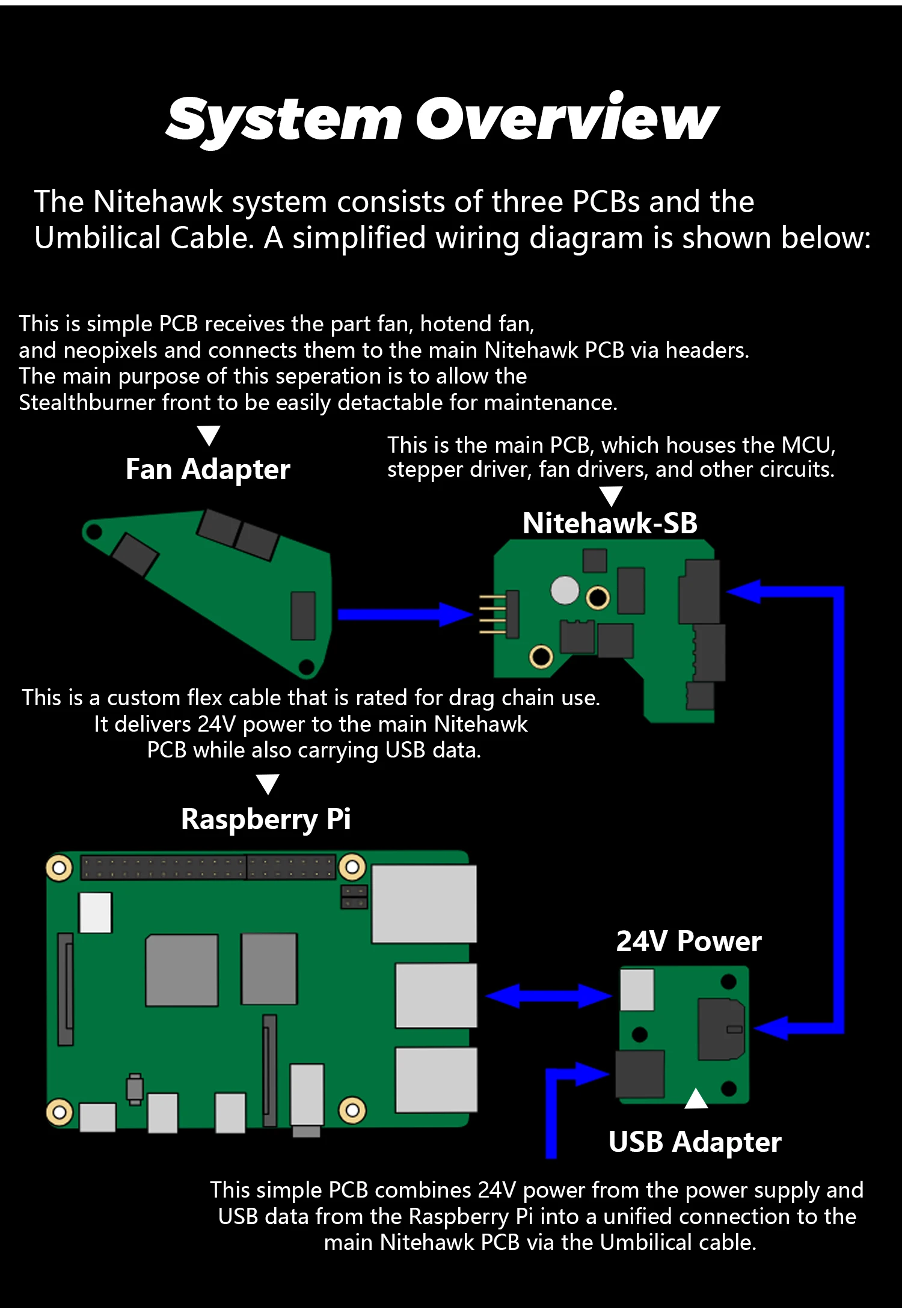 System Overview

The Nitehawk system consists of three PCBs and the Umbilical Cable. A simplified wiring diagram is shown below:

This is simple PCB receives the part fan, hotend fan, and neopixels and connects them to the main Nitehawk PCB via headers. The main purpose of this seperation is to allow the Stealthburner front to be easily detactable for maintenance.

Fan Adapter

This is the main PCB, which houses the MCU, stepper driver, fan drivers, and other circuits.

Nitehawk-SB

This is a custom flex cable that is rated for drag chain use. It delivers 24V power to the main Nitehawk PCB while also carrying USB data.

Raspberry Pi

24V Power

USB Adapter

This simple PCB combines 24V power from the power supply and USB data from the Raspberry Pi into a unified connection to the main Nitehawk PCB via the Umbilical cable.