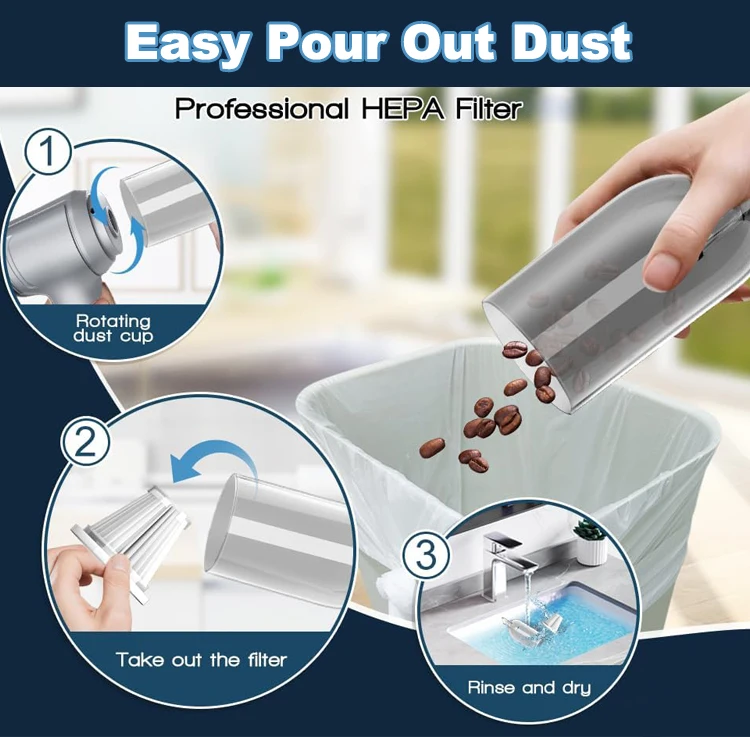 Easy Pour Out Dust

Professional HEPA Filter

1
Rotating dust cup

2
Take out the filter

3
Rinse and dry