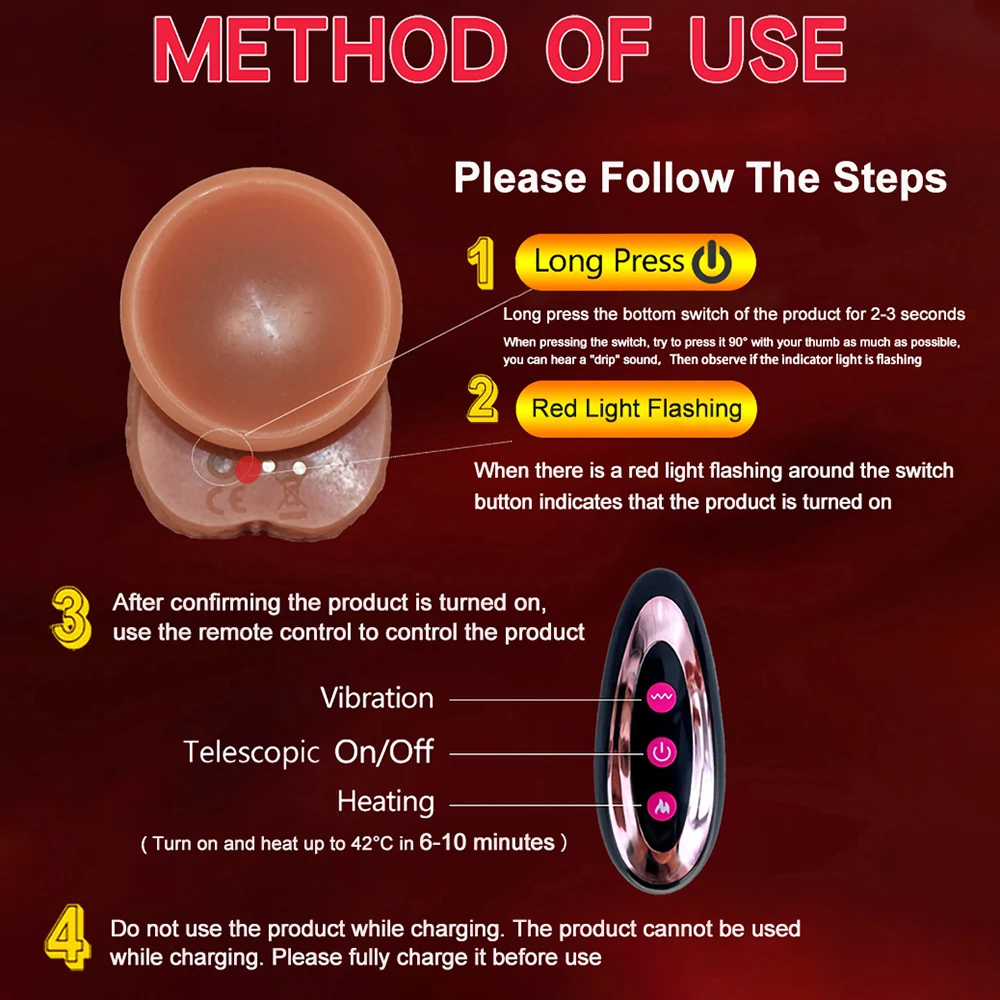 METHOD OF USE

Please Follow The Steps

1 Long Press

Long press the bottom switch of the product for 2-3 seconds

When pressing the switch, try to press it 90° with your thumb as much as possible, you can hear a "drip" sound， Then observe if the indicator light is flashing

2 Red Light Flashing

When there is a red light flashing around the switch button indicates that the product is turned on

CE

3 After confirming the product is turned on, use the remote control to control the product

Vibration

Telescopic On/Off

Heating

( Turn on and heat up to 42°C in 6-10 minutes )

4 Do not use the product while charging. The product cannot be used while charging. Please fully charge it before use