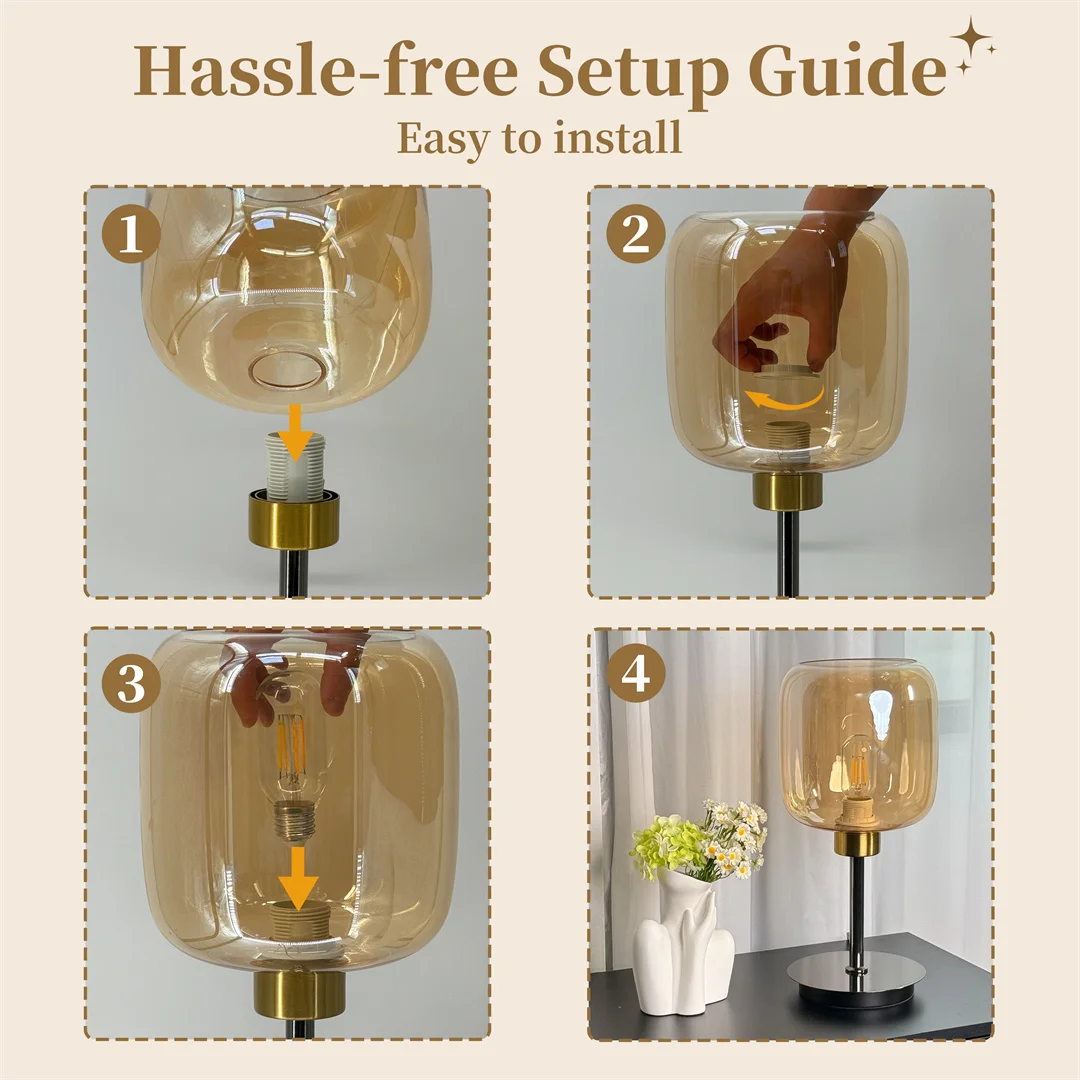 Hassle-free Setup Guide
Easy to install

1

2

3

4