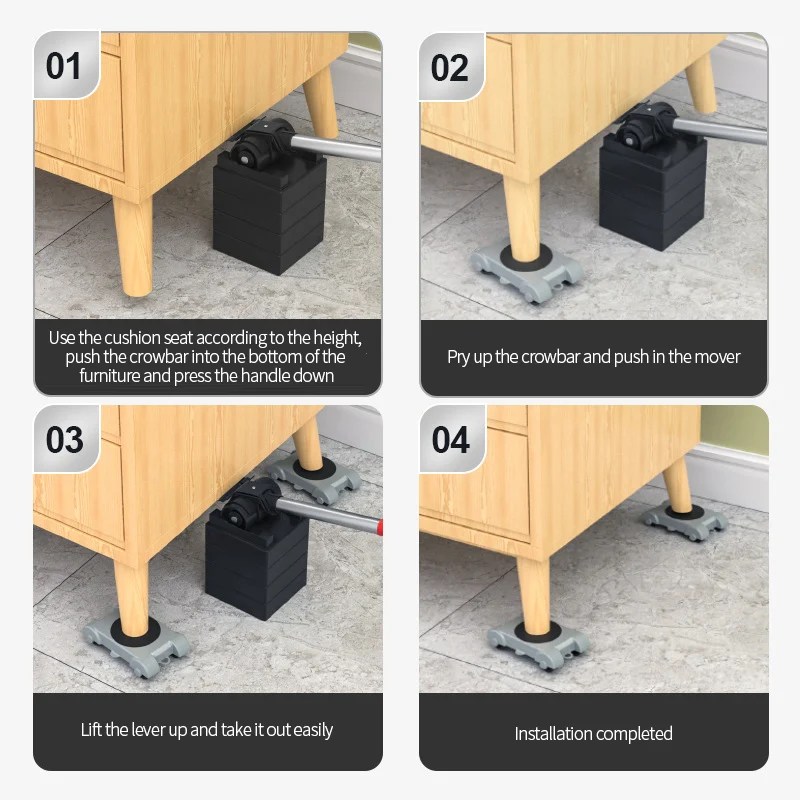 01

Use the cushion seat according to the height, push the crowbar into the bottom of the furniture and press the handle down

02

Pry up the crowbar and push in the mover

03

Lift the lever up and take it out easily

04

Installation completed