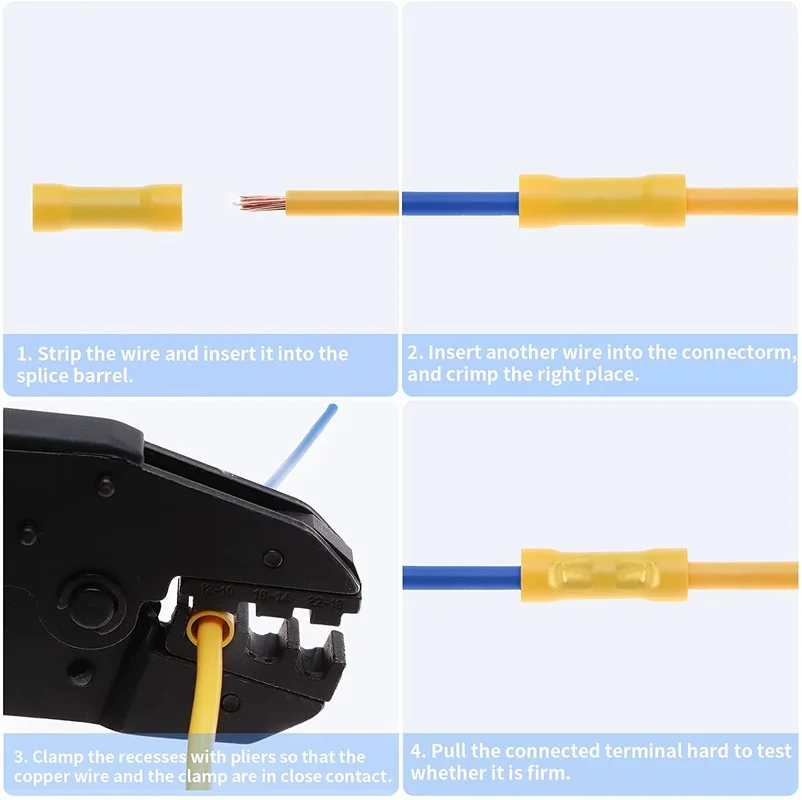 1. Strip the wire and insert it into the splice barrel.

2. Insert another wire into the connectorm, and crimp the right place.

12-10 16-14 22-18

3. Clamp the recesses with pliers so that the copper wire and the clamp are in close contact.

4. Pull the connected terminal hard to test whether it is firm.