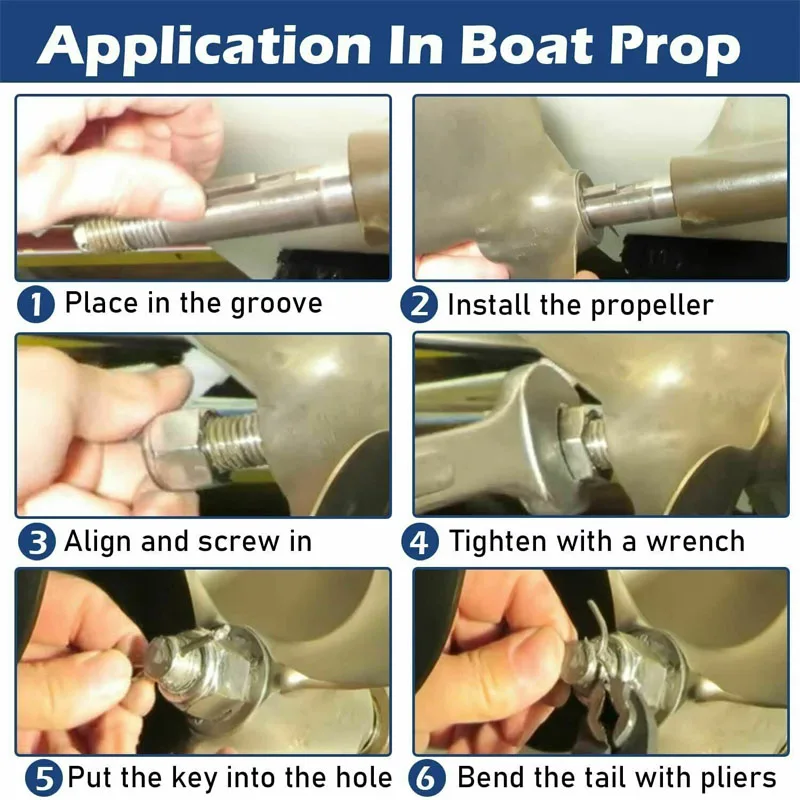 Application In Boat Prop

1 Place in the groove

2 Install the propeller

3 Align and screw in

4 Tighten with a wrench

5 Put the key into the hole

6 Bend the tail with pliers