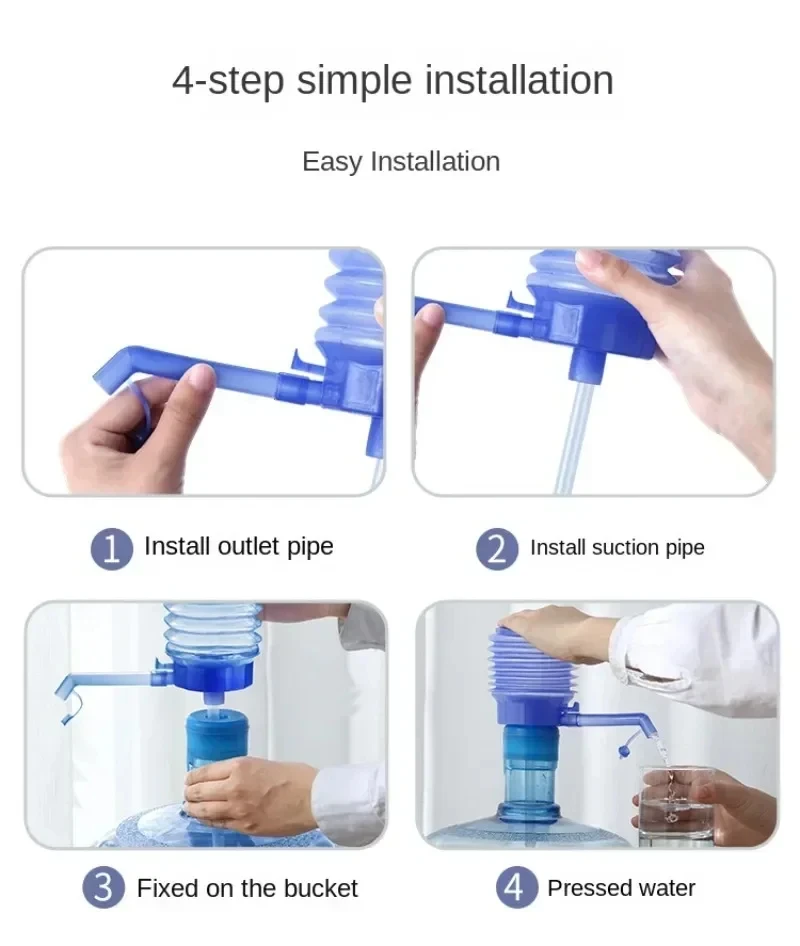 4-step simple installation

Easy Installation

1 Install outlet pipe

2 Install suction pipe

3 Fixed on the bucket

4 Pressed water