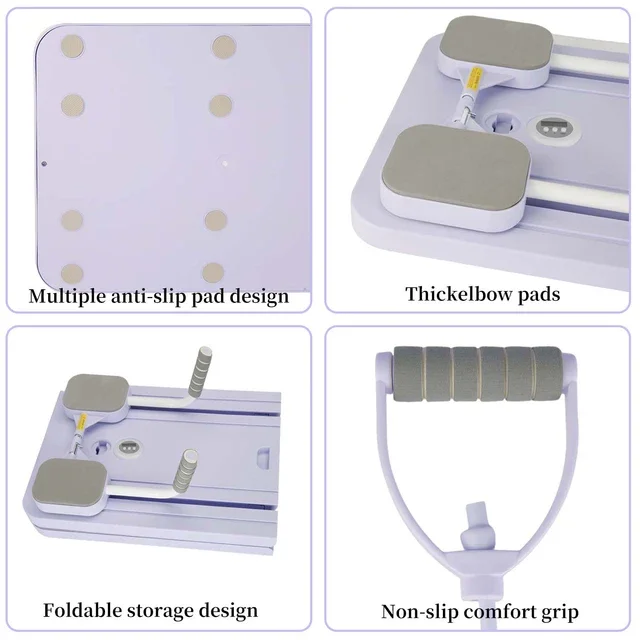 Multiple anti-slip pad design

Thickelbow pads

Foldable storage design

Non-slip comfort grip