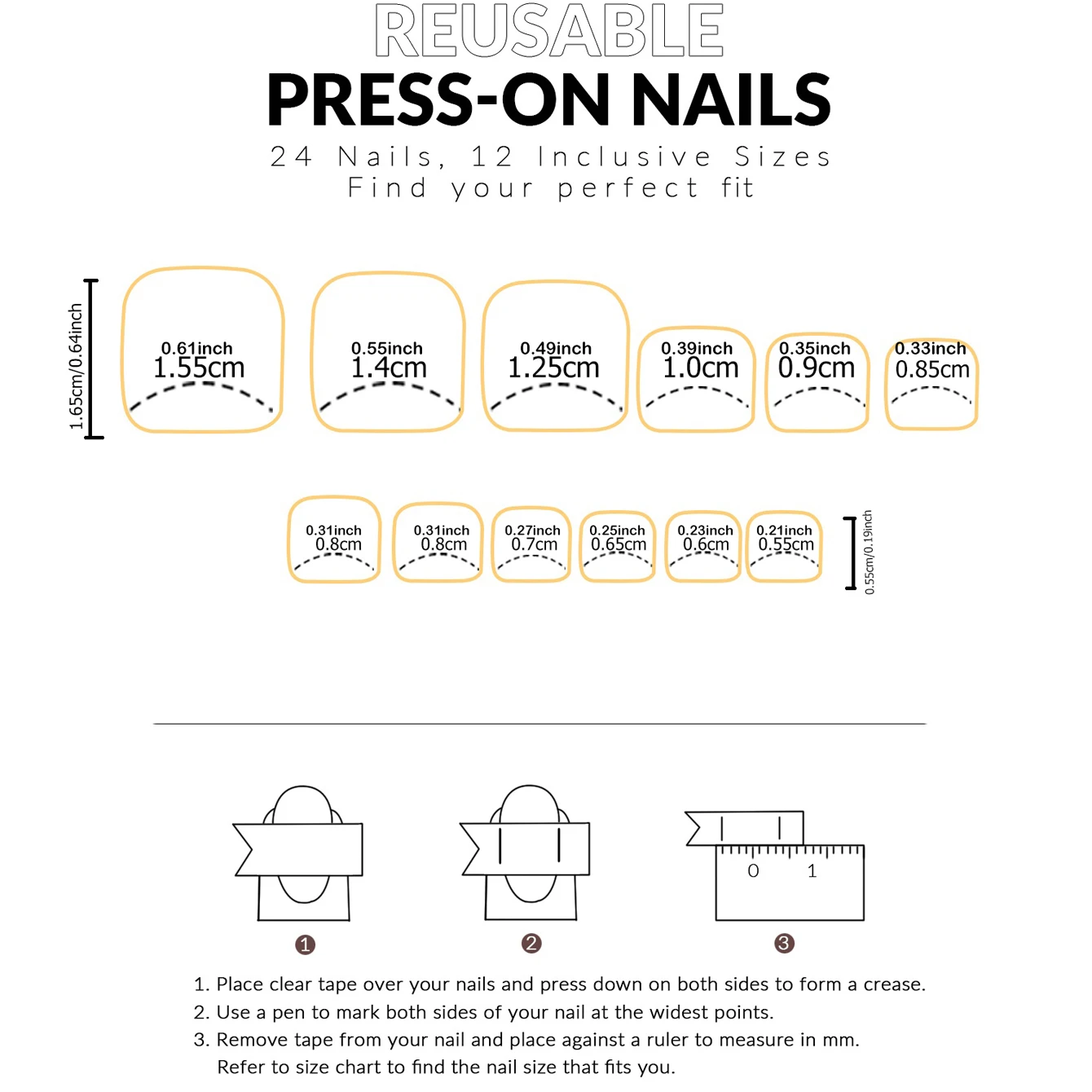 REUSABLE
PRESS-ON NAILS
24 Nails, 12 Inclusive Sizes
Find your perfect fit

1.65cm/0.64inch

0.61inch
1.55cm

0.55inch
1.4cm

0.49inch
1.25cm

0.39inch
1.0cm

0.35inch
0.9cm

0.33inch
0.85cm

0.31inch
0.8cm

0.31inch
0.8cm

0.27inch
0.7cm

0.25inch
0.65cm

0.23inch
0.6cm

0.21inch
0.55cm

0.55cm/0.19inch

0 1

1 2 3

1. Place clear tape over your nails and press down on both sides to form a crease.
2. Use a pen to mark both sides of your nail at the widest points.
3. Remove tape from your nail and place against a ruler to measure in mm. Refer to size chart to find the nail size that fits you.