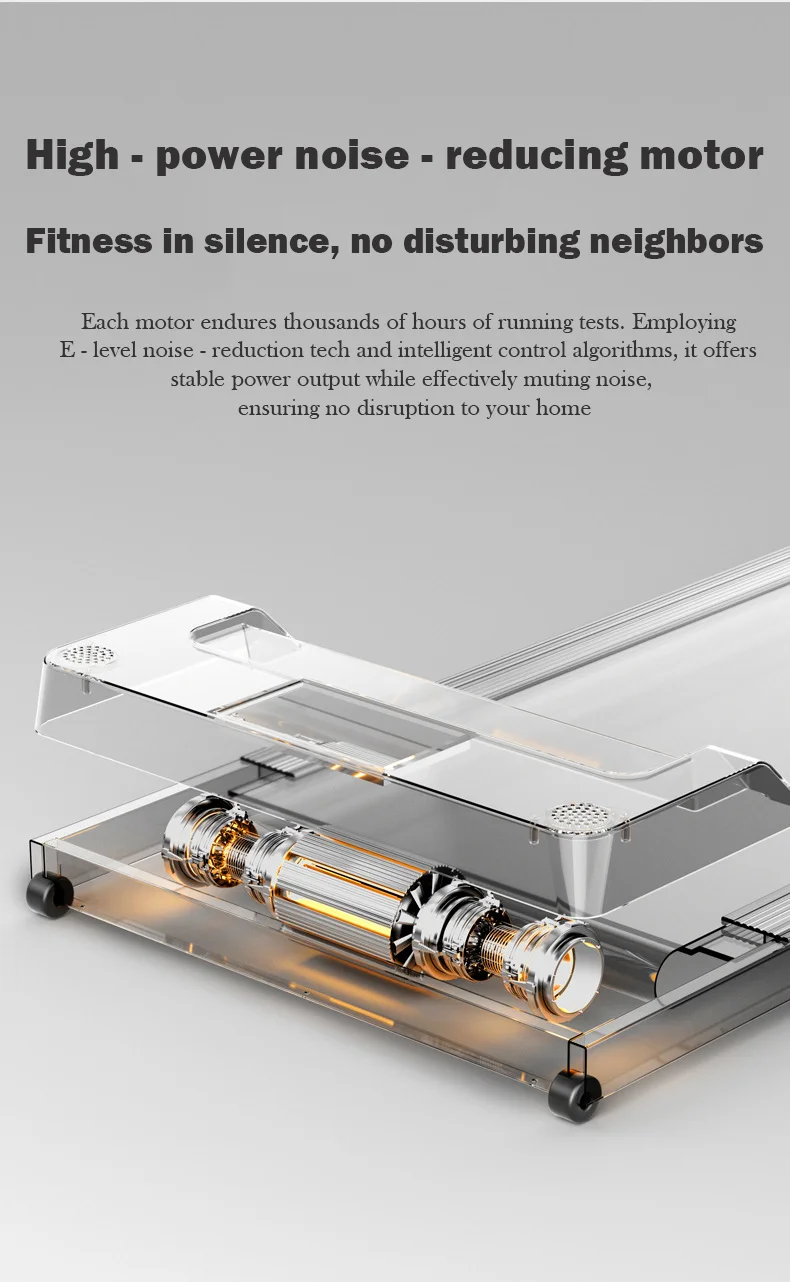 High - power noise - reducing motor

Fitness in silence, no disturbing neighbors

Each motor endures thousands of hours of running tests. Employing E - level noise - reduction tech and intelligent control algorithms, it offers stable power output while effectively muting noise, ensuring no disruption to your home