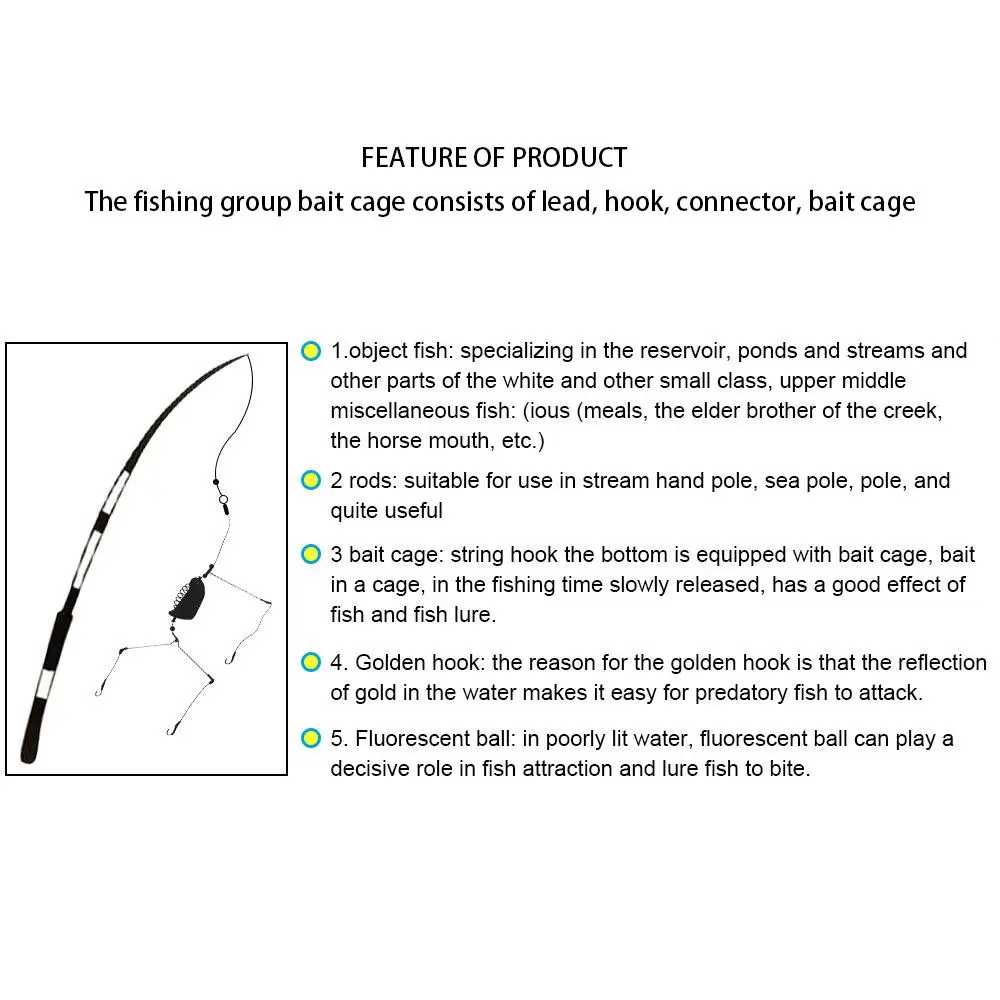 FEATURE OF PRODUCT
The fishing group bait cage consists of lead, hook, connector, bait cage

1.object fish: specializing in the reservoir, ponds and streams and other parts of the white and other small class, upper middle miscellaneous fish: (ious (meals, the elder brother of the creek, the horse mouth, etc.)

2 rods: suitable for use in stream hand pole, sea pole, pole, and quite useful

3 bait cage: string hook the bottom is equipped with bait cage, bait in a cage, in the fishing time slowly released, has a good effect of fish and fish lure.

4. Golden hook: the reason for the golden hook is that the reflection of gold in the water makes it easy for predatory fish to attack.

5. Fluorescent ball: in poorly lit water, fluorescent ball can play a decisive role in fish attraction and lure fish to bite.