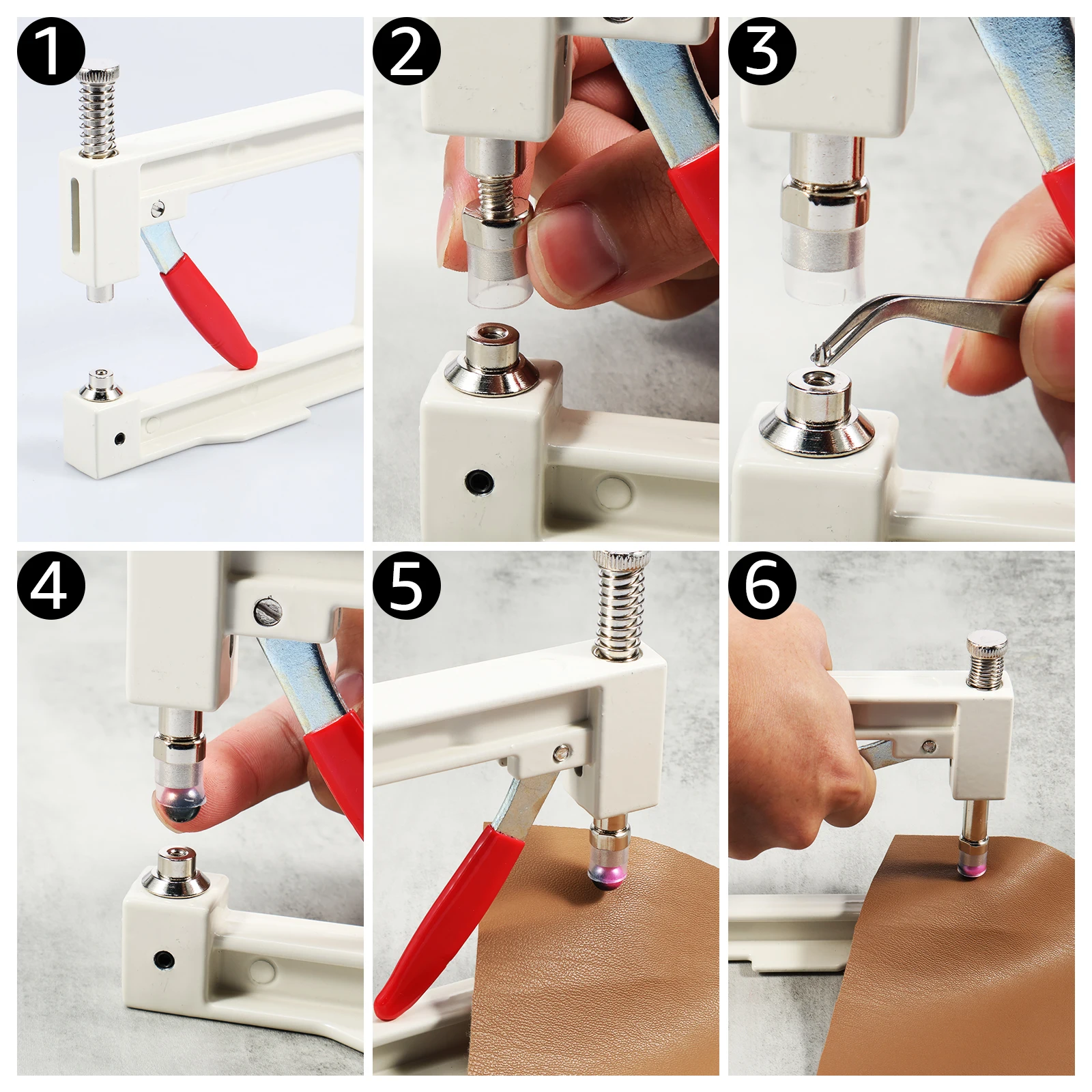 1
2
3
4
5
6