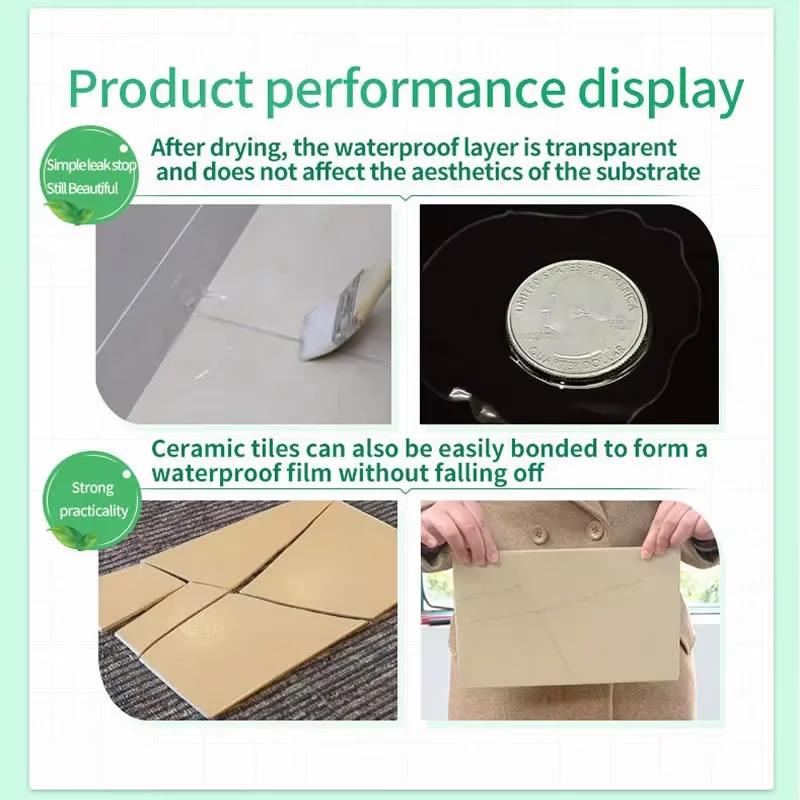 Product performance display

Simple leak stop
Still Beautiful

After drying, the waterproof layer is transparent and does not affect the aesthetics of the substrate

UNITED STATES OF AMERICA
QUARTER DOLLAR

Strong practicality

Ceramic tiles can also be easily bonded to form a waterproof film without falling off