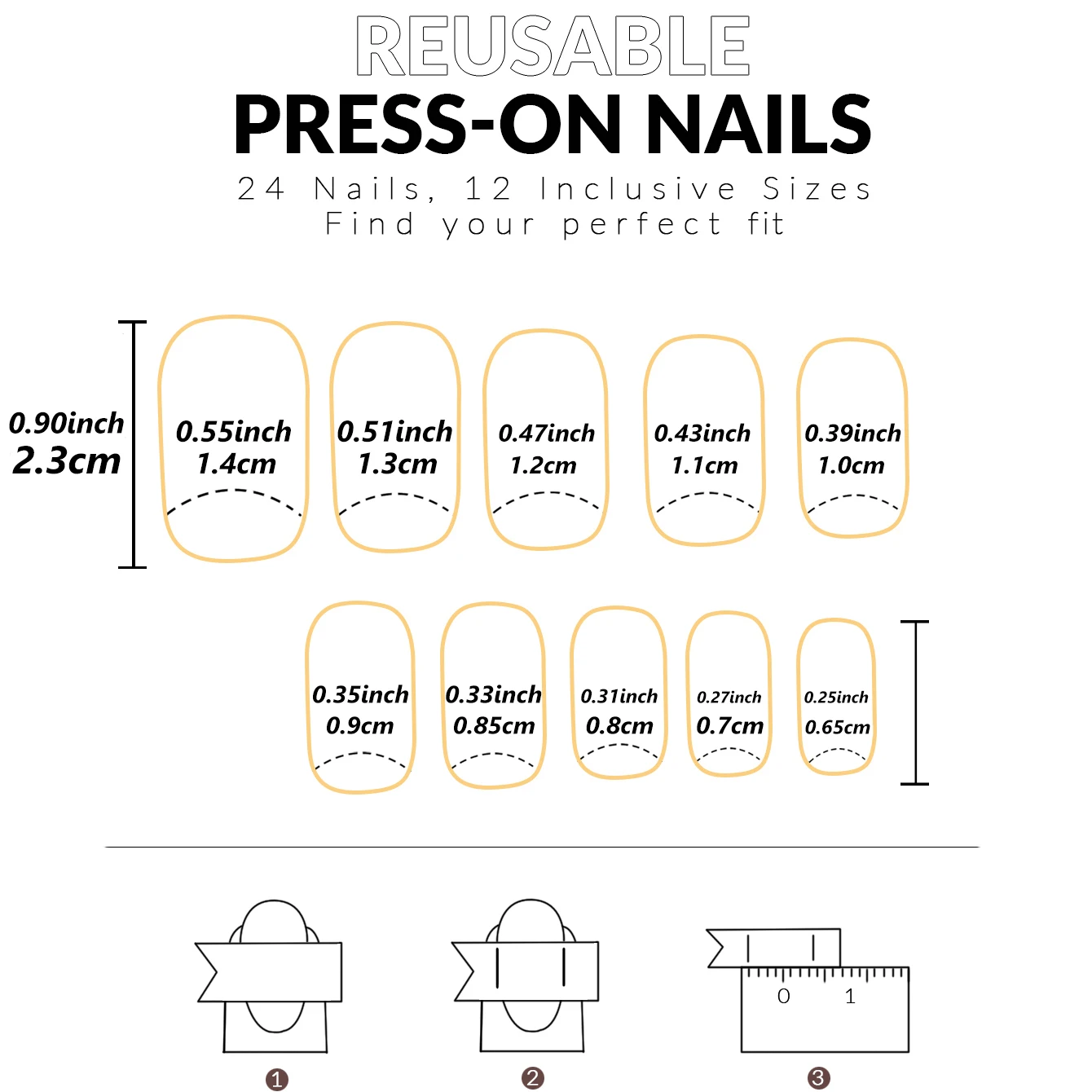 REUSABLE
PRESS-ON NAILS
24 Nails, 12 Inclusive Sizes
Find your perfect fit

0.90inch
2.3cm

0.55inch
1.4cm

0.51inch
1.3cm

0.47inch
1.2cm

0.43inch
1.1cm

0.39inch
1.0cm

0.35inch
0.9cm

0.33inch
0.85cm

0.31inch
0.8cm

0.27inch
0.7cm

0.25inch
0.65cm

0 1

❶ ❷ ❸