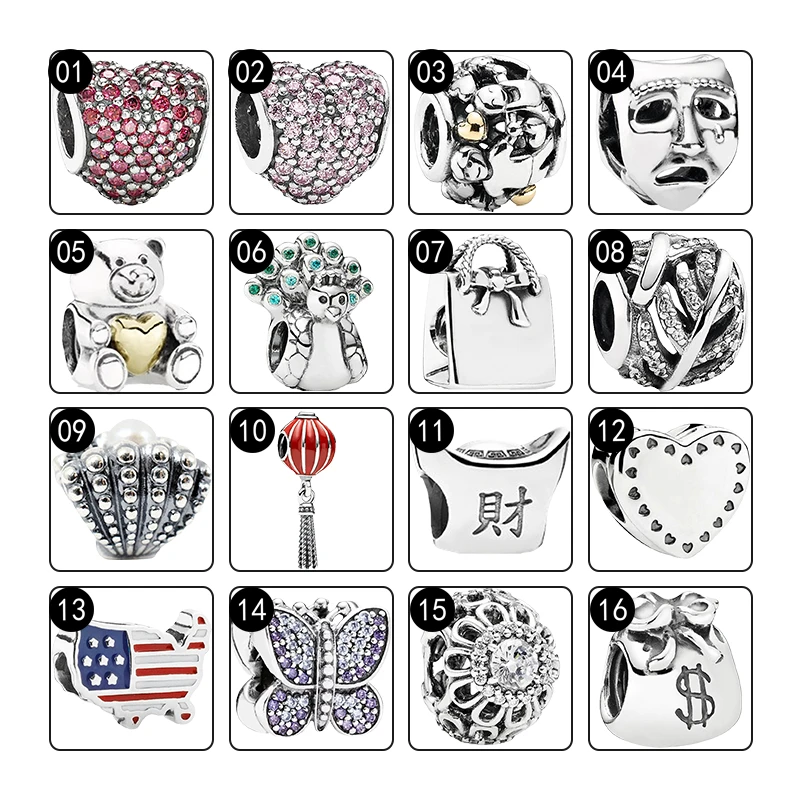 01
02
03
04
05
06
07
08
09
10
11
財
12
13
14
15
16
$