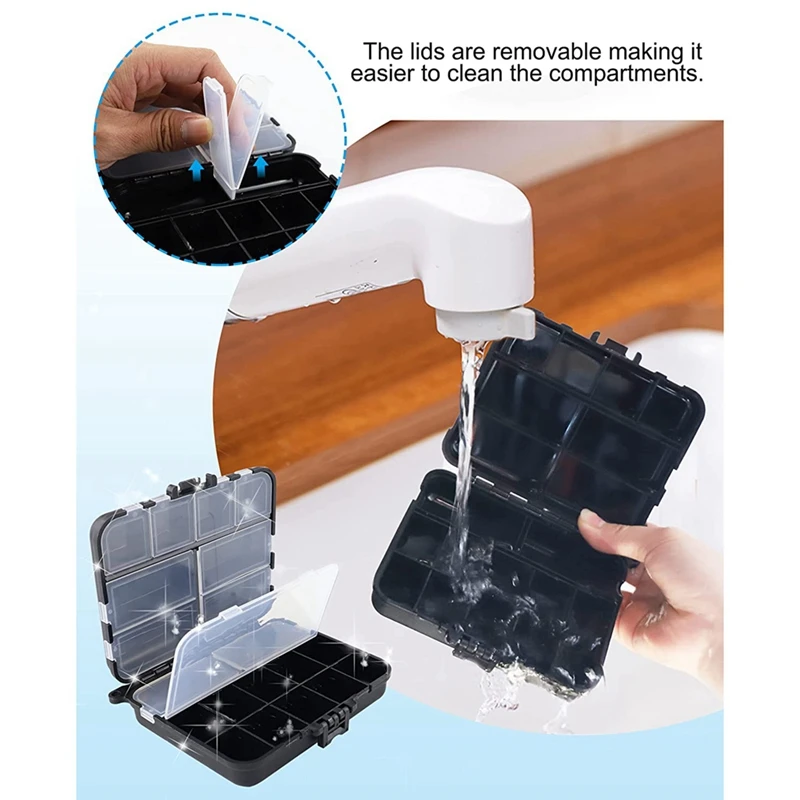 The lids are removable making it easier to clean the compartments.