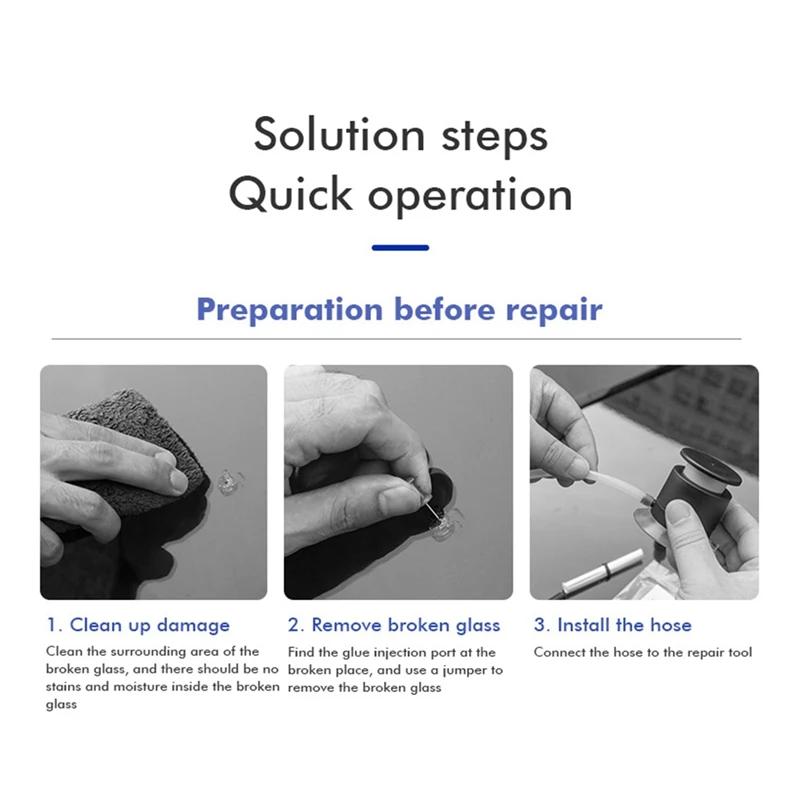 Solution steps
Quick operation

Preparation before repair

1. Clean up damage
Clean the surrounding area of the broken glass, and there should be no stains and moisture inside the broken glass

2. Remove broken glass
Find the glue injection port at the broken place, and use a jumper to remove the broken glass

3. Install the hose
Connect the hose to the repair tool