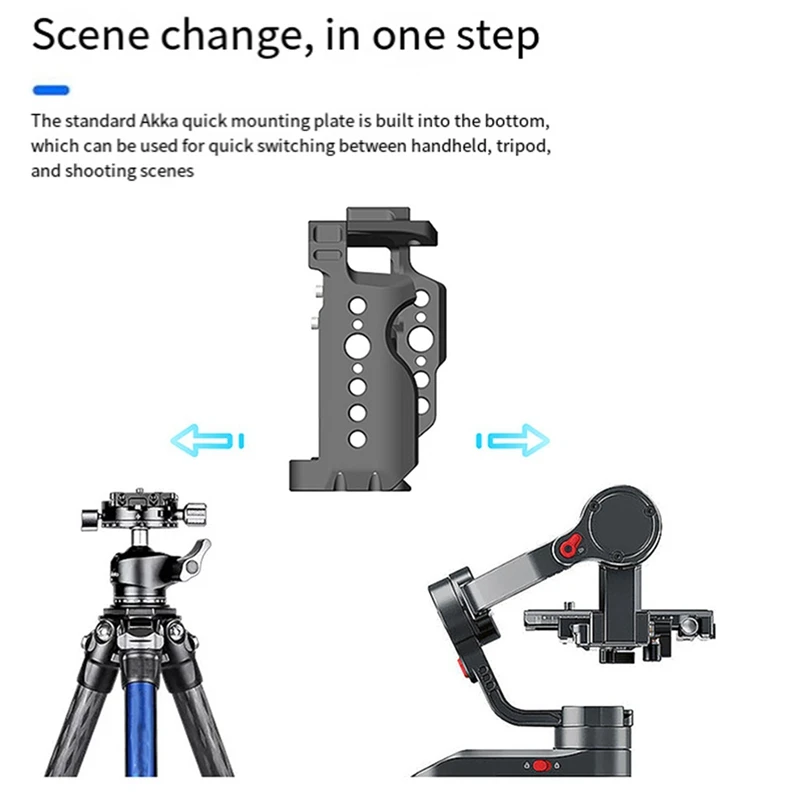 Scene change, in one step

The standard Akka quick mounting plate is built into the bottom, which can be used for quick switching between handheld, tripod, and shooting scenes