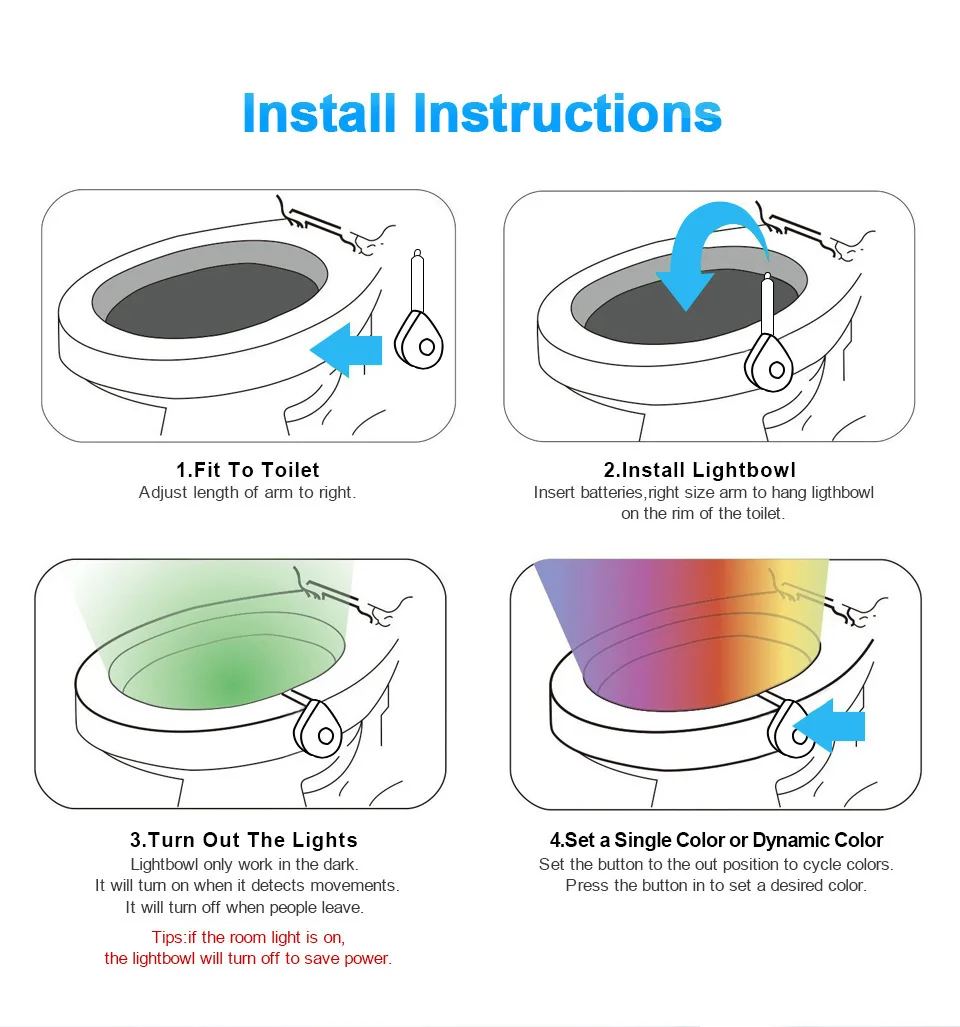 Install Instructions

1.Fit To Toilet
Adjust length of arm to right.

2.Install Lightbowl
Insert batteries,right size arm to hang ligthbowl on the rim of the toilet.

3.Turn Out The Lights
Lightbowl only work in the dark.
It will turn on when it detects movements.
It will turn off when people leave.

Tips:if the room light is on, the lightbowl will turn off to save power.

4.Set a Single Color or Dynamic Color
Set the button to the out position to cycle colors.
Press the button in to set a desired color.