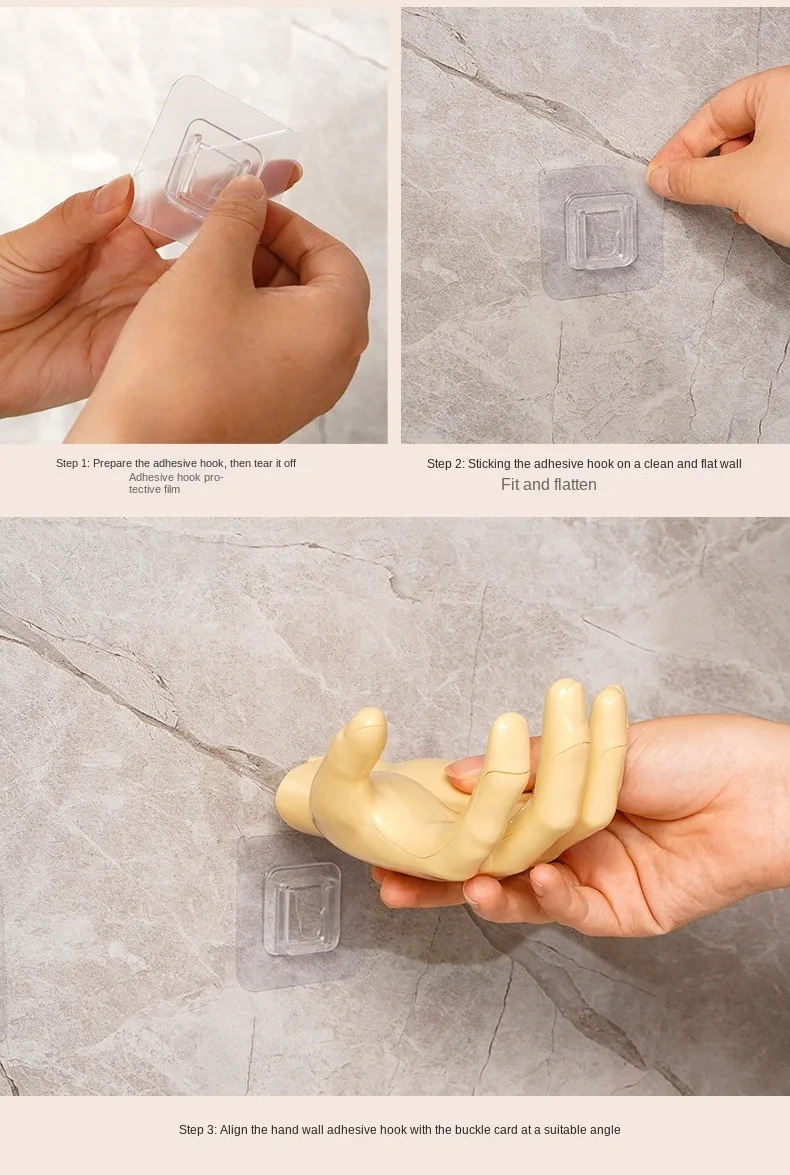 Step 1: Prepare the adhesive hook, then tear it off
Adhesive hook protective film

Step 2: Sticking the adhesive hook on a clean and flat wall
Fit and flatten

Step 3: Align the hand wall adhesive hook with the buckle card at a suitable angle