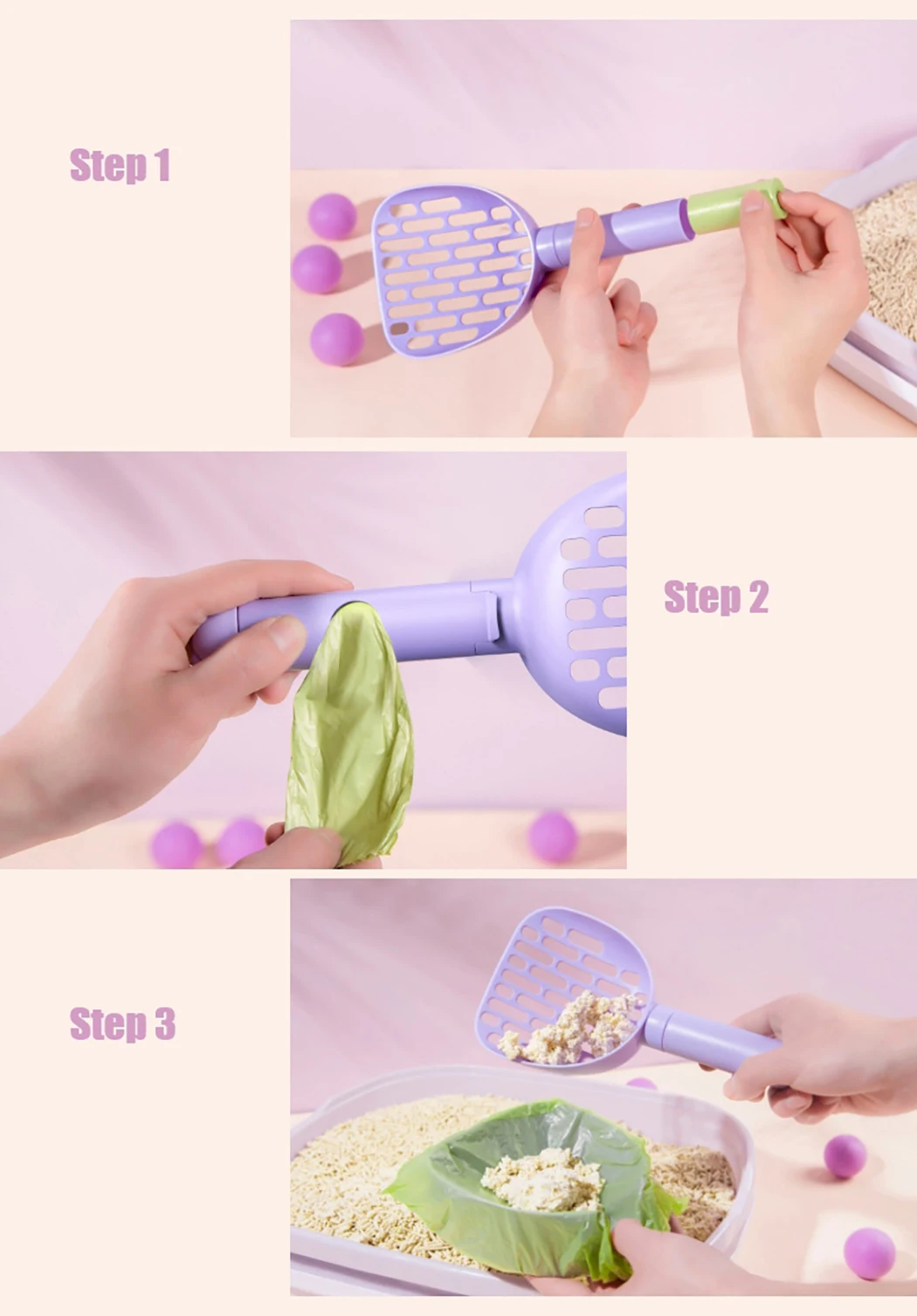 Step 1

Step 2

Step 3