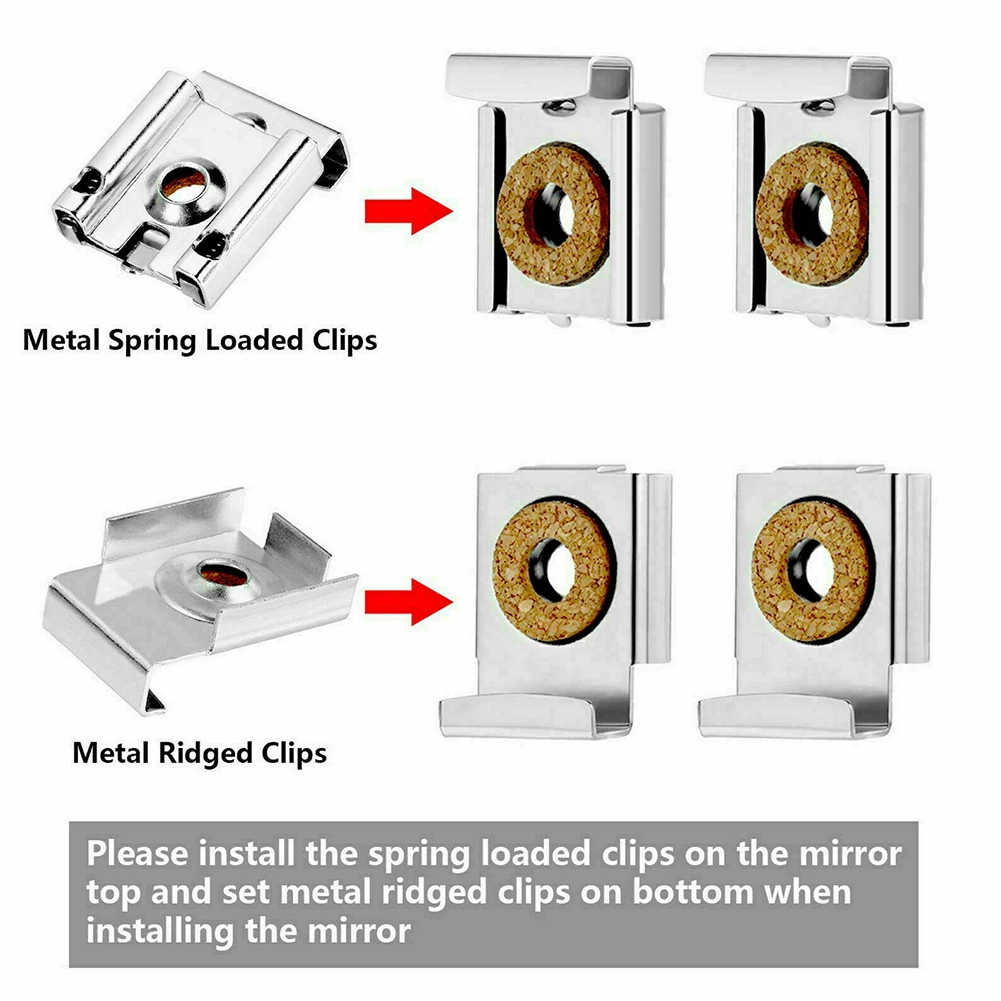 Metal Spring Loaded Clips

Metal Ridged Clips

Please install the spring loaded clips on the mirror top and set metal ridged clips on bottom when installing the mirror