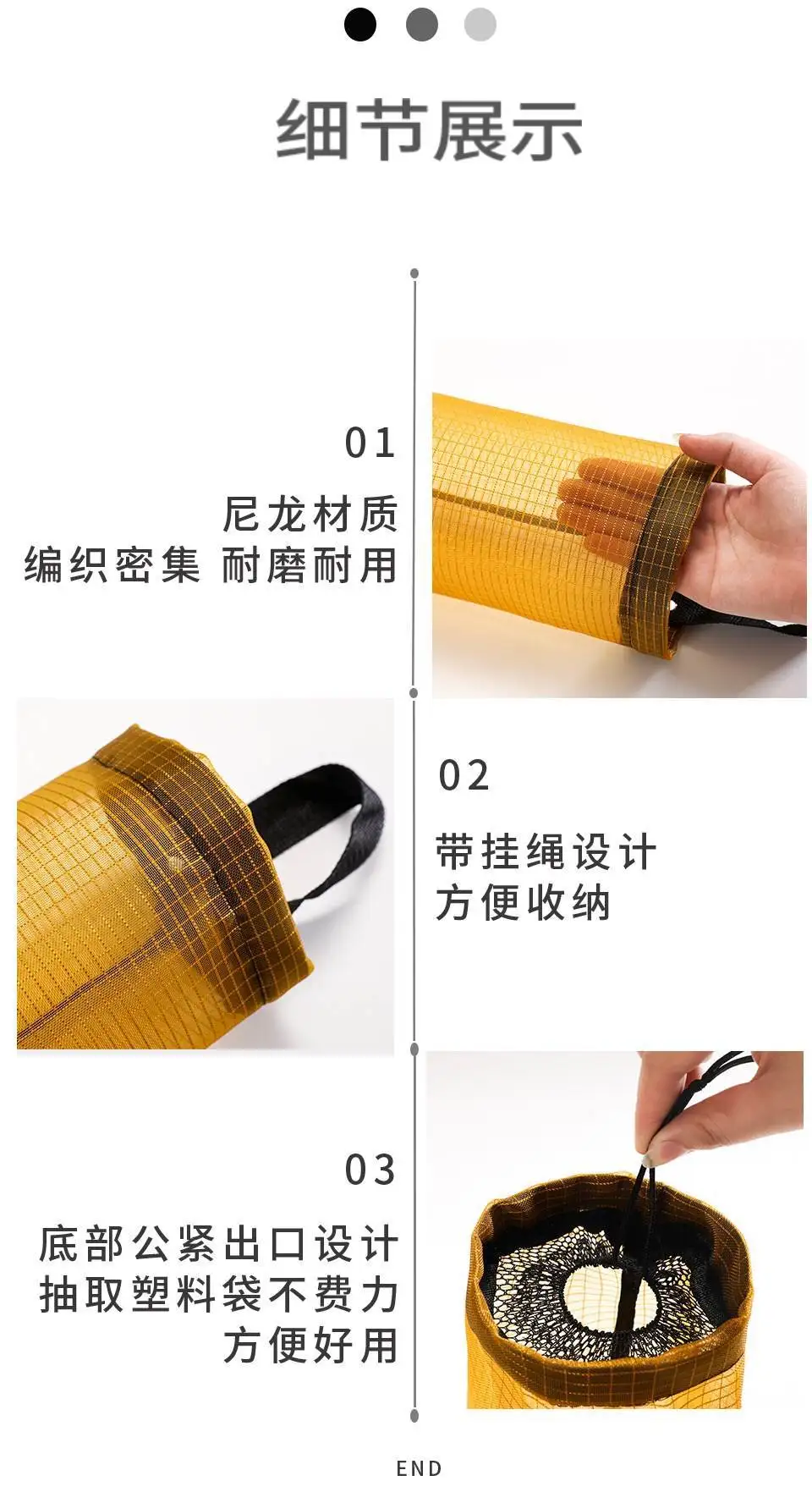 细节展示

01

尼龙材质
编织密集 耐磨耐用

02

带挂绳设计
方便收纳

03

底部公紧出口设计
抽取塑料袋不费力
方便好用

END