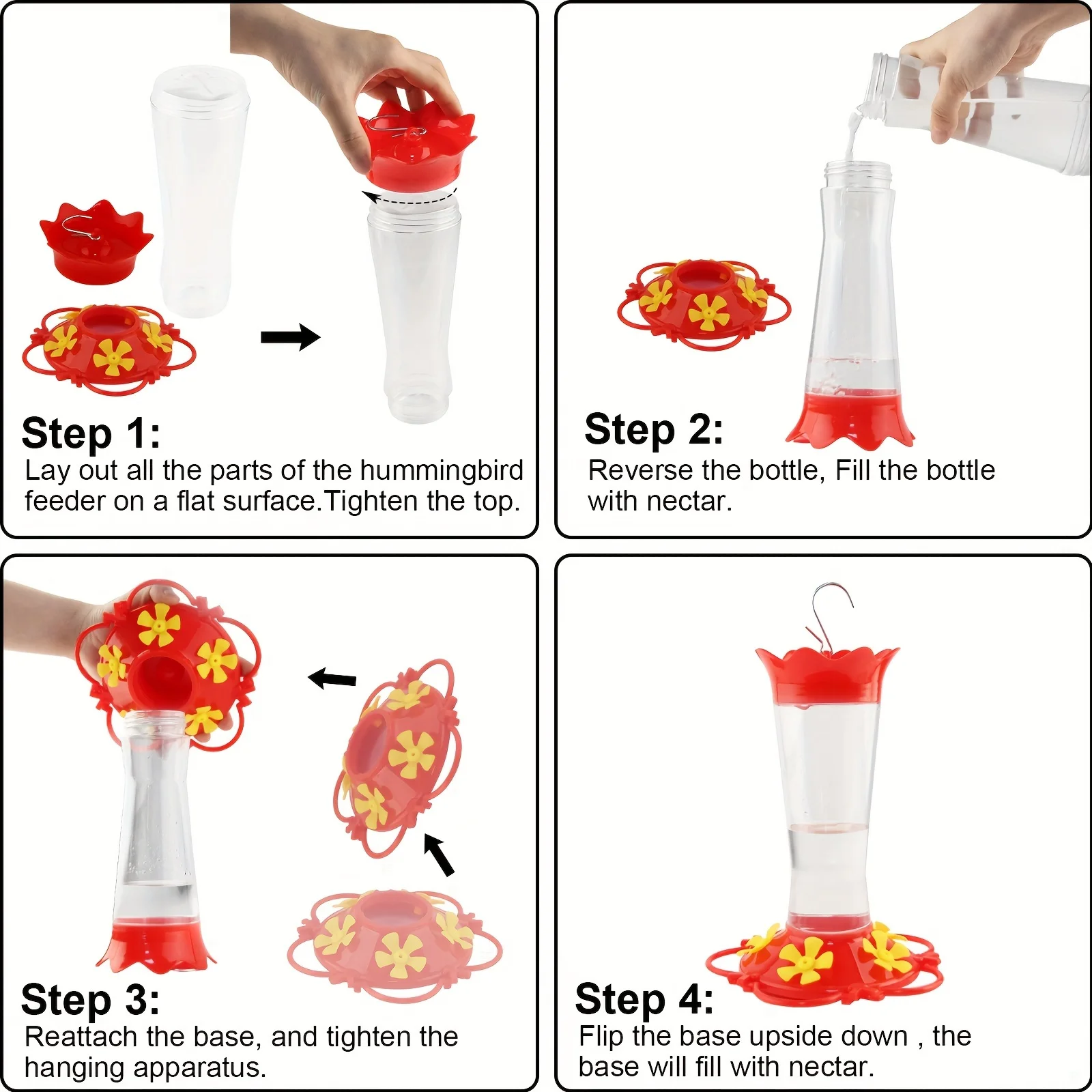 Step 1:
Lay out all the parts of the hummingbird feeder on a flat surface.Tighten the top.

Step 2:
Reverse the bottle, Fill the bottle with nectar.

Step 3:
Reattach the base, and tighten the hanging apparatus.

Step 4:
Flip the base upside down , the base will fill with nectar.